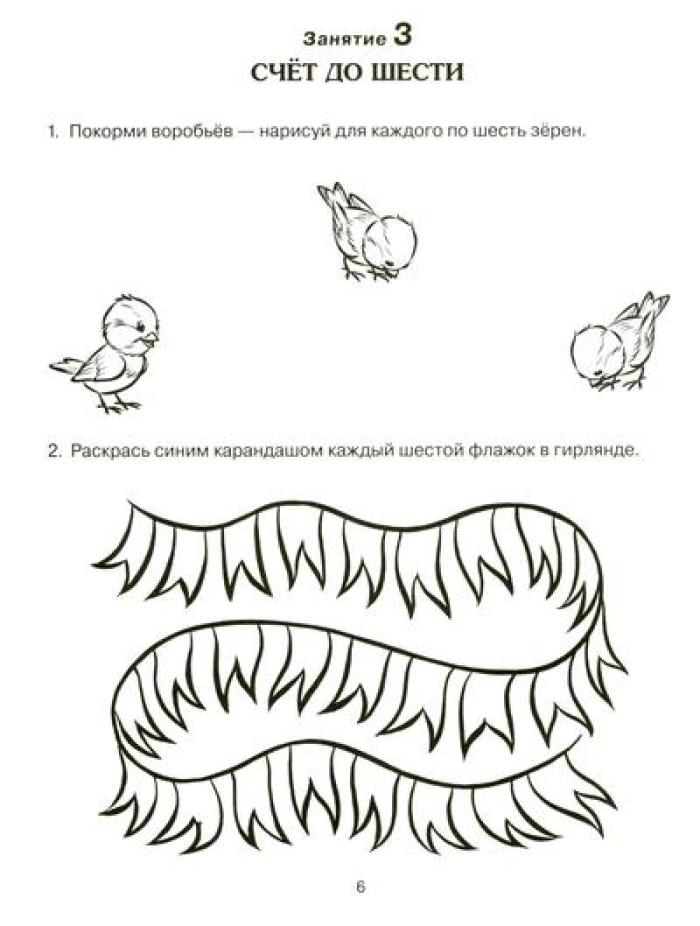 Занятие 3
СЧЁТ ДО ШЕСТИ

1. Покорми воробьёв — нарисуй для каждого по шесть зёрен.

2. Раскрась синим карандашом каждый шестой флажок в гирлянде.

6