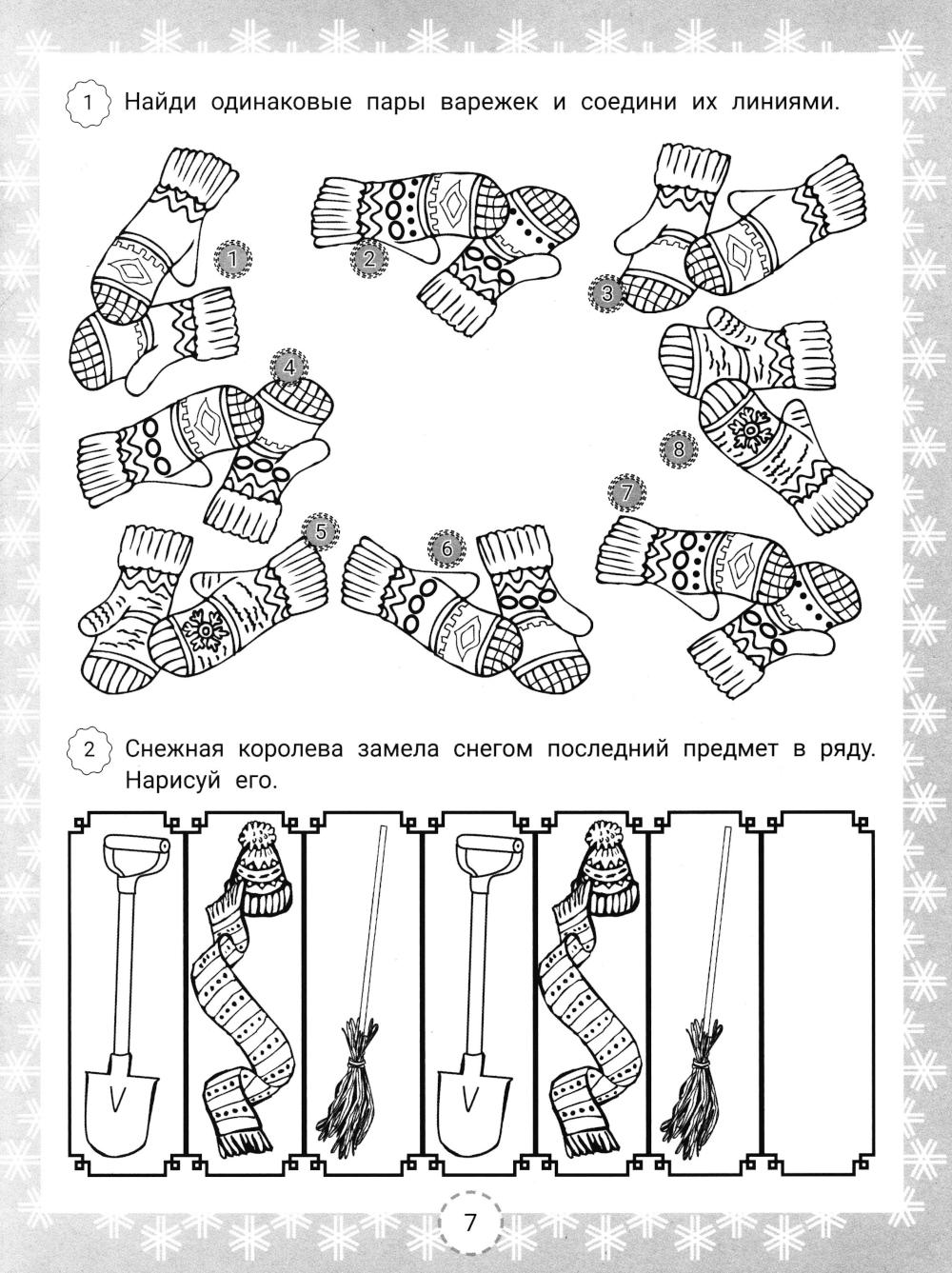 1 Найди одинаковые пары варежек и соедини их линиями.

1
2
3
4
8
7
5
6

2 Снежная королева замела снегом последний предмет в ряду. Нарисуй его.

7