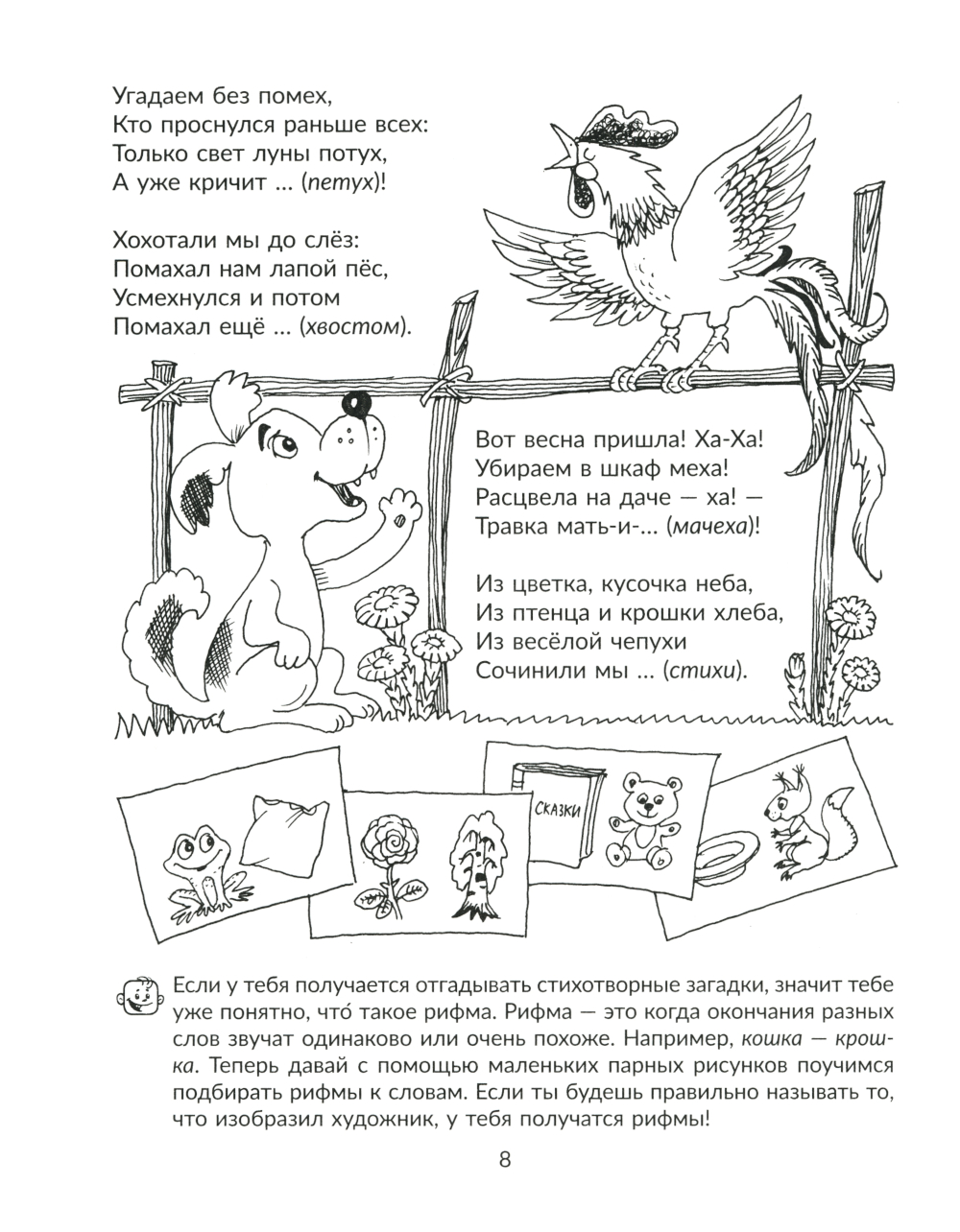 Угадаем без помех,
Кто проснулся раньше всех:
Только свет луны потух,
А уже кричит ... (петух)!

Хохотали мы до слёз:
Помахал нам лапой пёс,
Усмехнулся и потом
Помахал ещё ... (хвостом).

Вот весна пришла! Ха-Ха!
Убираем в шкаф меха!
Расцвела на даче — ха! —
Травка мать-и-... (мачеха)!

Из цветка, кусочка неба,
Из птенца и крошки хлеба,
Из весёлой чепухи
Сочинили мы ... (стихи).

СКАЗКИ

Если у тебя получается отгадывать стихотворные загадки, значит тебе уже понятно, что́ такое рифма. Рифма — это когда окончания разных слов звучат одинаково или очень похоже. Например, кошка — крошка. Теперь давай с помощью маленьких парных рисунков поучимся подбирать рифмы к словам. Если ты будешь правильно называть то, что изобразил художник, у тебя получатся рифмы!

8