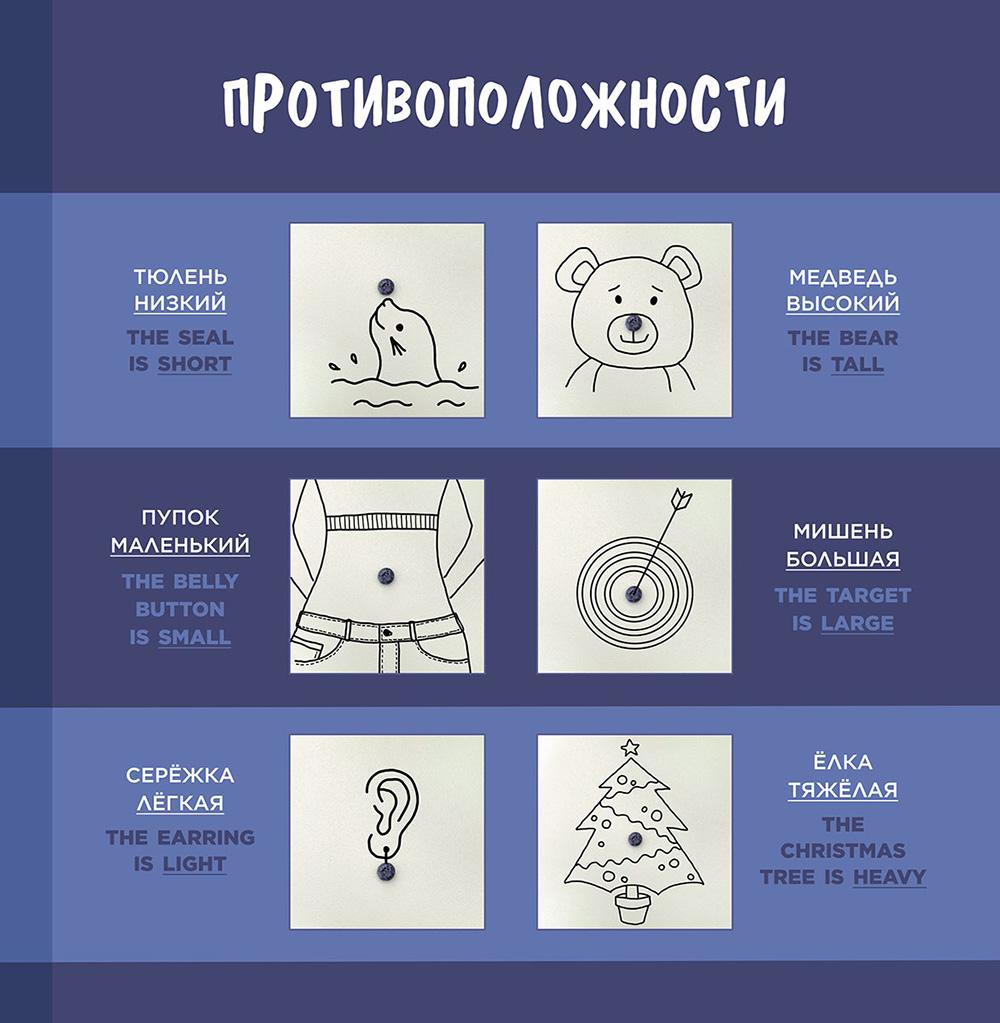 ПРОТИВОПОЛОЖНОСТИ

ТЮЛЕНЬ НИЗКИЙ
THE SEAL IS SHORT

МЕДВЕДЬ ВЫСОКИЙ
THE BEAR IS TALL

ПУПОК МАЛЕНЬКИЙ
THE BELLY BUTTON IS SMALL

МИШЕНЬ БОЛЬШАЯ
THE TARGET IS LARGE

СЕРЁЖКА ЛЁГКАЯ
THE EARRING IS LIGHT

ЁЛКА ТЯЖЁЛАЯ
THE CHRISTMAS TREE IS HEAVY