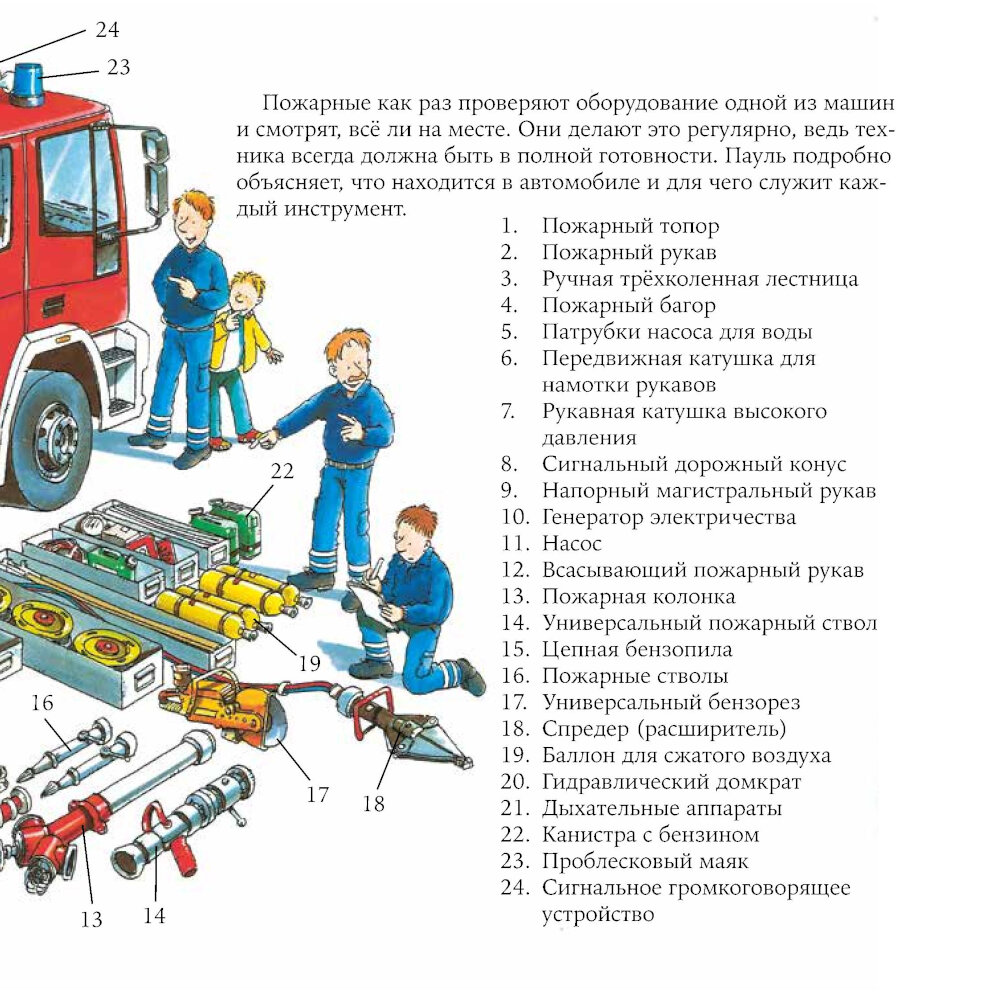 24
23

Пожарные как раз проверяют оборудование одной из машин и смотрят, всё ли на месте. Они делают это регулярно, ведь техника всегда должна быть в полной готовности. Пауль подробно объясняет, что находится в автомобиле и для чего служит каждый инструмент.

1. Пожарный топор
2. Пожарный рукав
3. Ручная трёхколенная лестница
4. Пожарный багор
5. Патрубки насоса для воды
6. Передвижная катушка для намотки рукавов
7. Рукавная катушка высокого давления
8. Сигнальный дорожный конус
9. Напорный магистральный рукав
10. Генератор электричества
11. Насос
12. Всасывающий пожарный рукав
13. Пожарная колонка
14. Универсальный пожарный ствол
15. Цепная бензопила
16. Пожарные стволы
17. Универсальный бензорез
18. Спредер (расширитель)
19. Баллон для сжатого воздуха
20. Гидравлический домкрат
21. Дыхательные аппараты
22. Канистра с бензином
23. Проблесковый маяк
24. Сигнальное громкоговорящее устройство

22
19
16
17
18
13
14