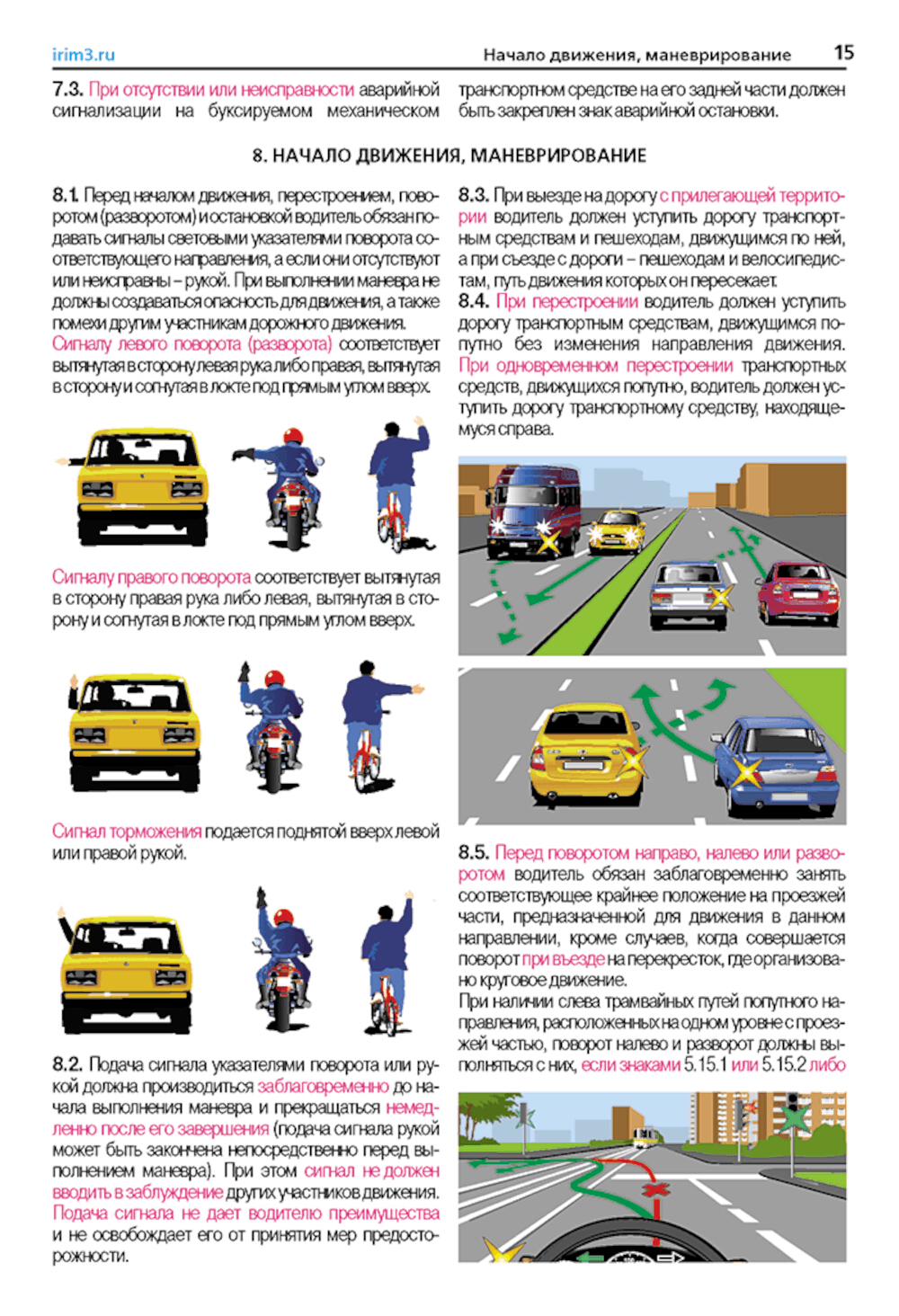 irim3.ru

Начало движения, маневрирование 15

7.3. При отсутствии или неисправности аварийной сигнализации на буксируемом механическом транспортном средстве на его задней части должен быть закреплен знак аварийной остановки.

8. НАЧАЛО ДВИЖЕНИЯ, МАНЕВРИРОВАНИЕ

8.1. Перед началом движения, перестроением, поворотом (разворотом) и остановкой водитель обязан подавать сигналы световыми указателями поворота соответствующего направления, а если они отсутствуют или неисправны – рукой. При выполнении маневра не должны создаваться опасность для движения, а также помехи другим участникам дорожного движения.
Сигналу левого поворота (разворота) соответствует вытянутая в сторону левая рука либо правая, вытянутая в сторону и согнутая в локте под прямым углом вверх.

Сигналу правого поворота соответствует вытянутая в сторону правая рука либо левая, вытянутая в сторону и согнутая в локте под прямым углом вверх.

Сигнал торможения подается поднятой вверх левой или правой рукой.

8.2. Подача сигнала указателями поворота или рукой должна производиться заблаговременно до начала выполнения маневра и прекращаться немедленно после его завершения (подача сигнала рукой может быть закончена непосредственно перед выполнением маневра). При этом сигнал не должен вводить в заблуждение других участников движения. Подача сигнала не дает водителю преимущества и не освобождает его от принятия мер предосторожности.

8.3. При выезде на дорогу с прилегающей территории водитель должен уступить дорогу транспортным средствам и пешеходам, движущимся по ней, а при съезде с дороги – пешеходам и велосипедистам, путь движения которых он пересекает.
8.4. При перестроении водитель должен уступить дорогу транспортным средствам, движущимся попутно без изменения направления движения. При одновременном перестроении транспортных средств, движущихся попутно, водитель должен уступить дорогу транспортному средству, находящемуся справа.

8.5. Перед поворотом направо, налево или разворотом водитель обязан заблаговременно занять соответствующее крайнее положение на проезжей части, предназначенной для движения в данном направлении, кроме случаев, когда совершается поворот при въезде на перекресток, где организовано круговое движение.
При наличии слева трамвайных путей попутного направления, расположенных на одном уровне с проезжей частью, поворот налево и разворот должны выполняться с них, если знаками 5.15.1 или 5.15.2 либо