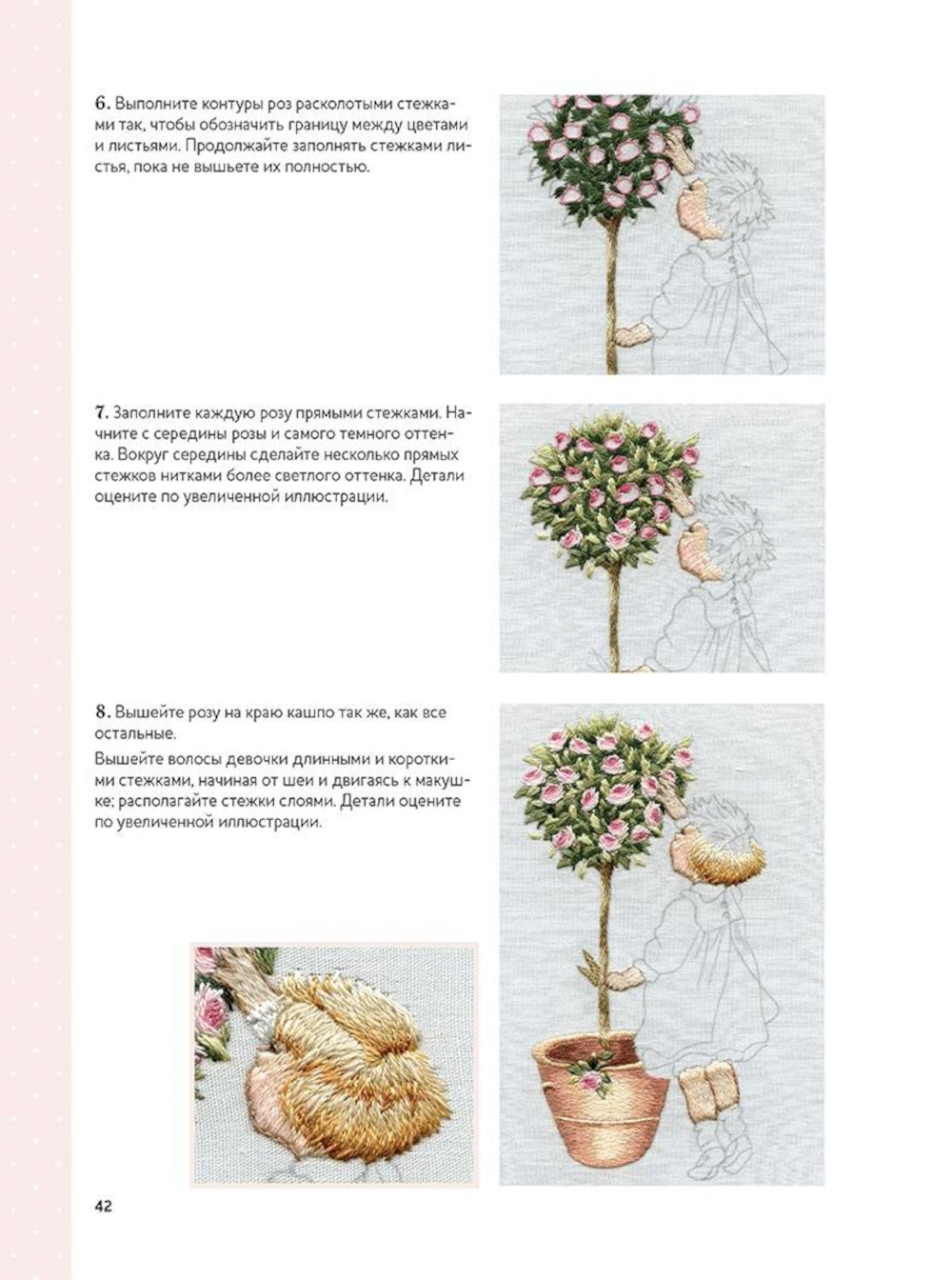 6. Выполните контуры роз расколотыми стежками так, чтобы обозначить границу между цветами и листьями. Продолжайте заполнять стежками листья, пока не вышьете их полностью.

7. Заполните каждую розу прямыми стежками. Начните с середины розы и самого темного оттенка. Вокруг середины сделайте несколько прямых стежков нитками более светлого оттенка. Детали оцените по увеличенной иллюстрации.

8. Вышейте розу на краю кашпо так же, как все остальные.

Вышейте волосы девочки длинными и короткими стежками, начиная от шеи и двигаясь к макушке; располагайте стежки слоями. Детали оцените по увеличенной иллюстрации.

42