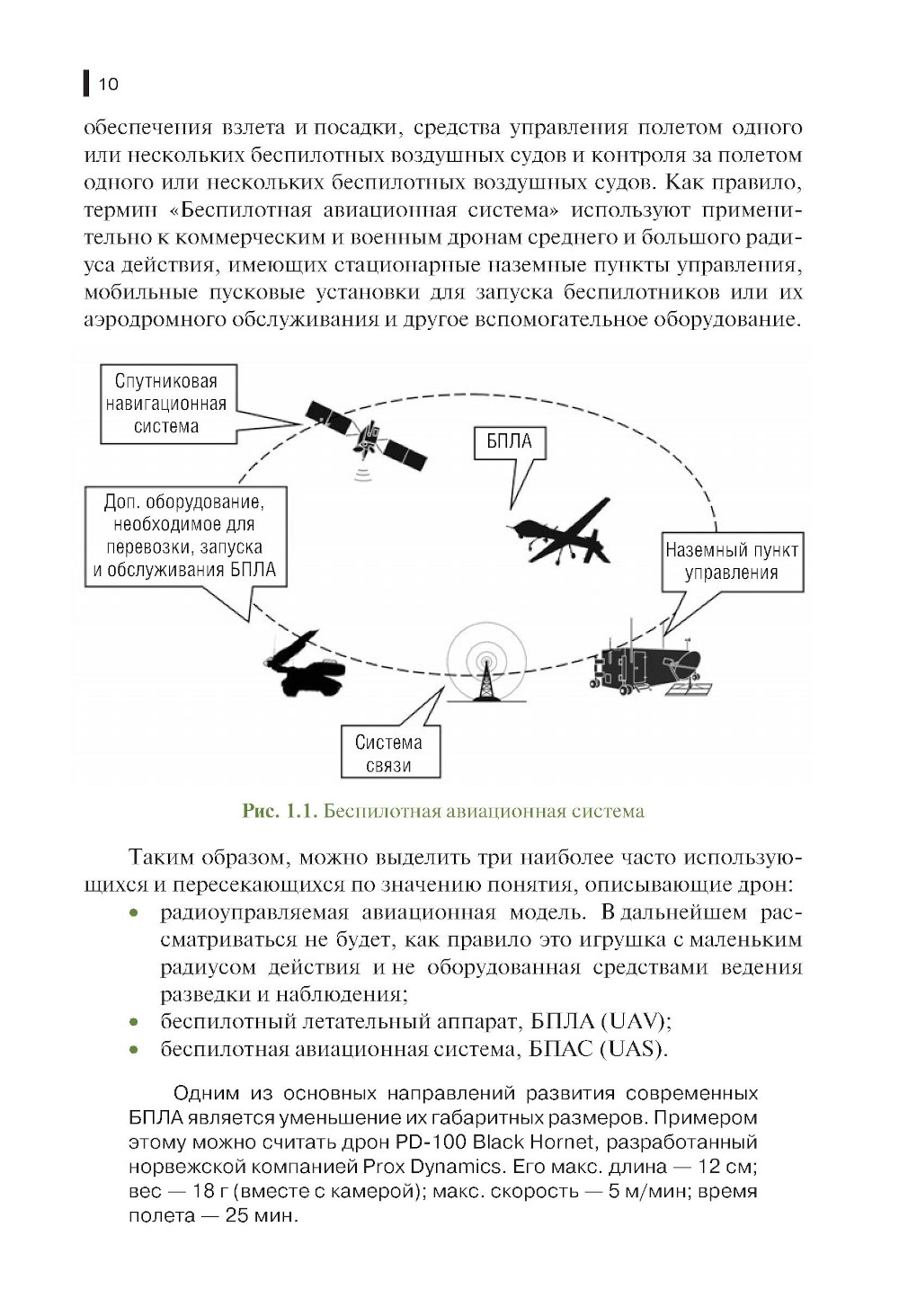 10

обеспечения взлета и посадки, средства управления полетом одного или нескольких беспилотных воздушных судов и контроля за полетом одного или нескольких беспилотных воздушных судов. Как правило, термин «Беспилотная авиационная система» используют применительно к коммерческим и военным дронам среднего и большого радиуса действия, имеющих стационарные наземные пункты управления, мобильные пусковые установки для запуска беспилотников или их аэродромного обслуживания и другое вспомогательное оборудование.

Спутниковая навигационная система

БПЛА

Доп. оборудование, необходимое для перевозки, запуска и обслуживания БПЛА

Наземный пункт управления

Система связи

Рис. 1.1. Беспилотная авиационная система

Таким образом, можно выделить три наиболее часто использующихся и пересекающихся по значению понятия, описывающие дрон:
• радиоуправляемая авиационная модель. В дальнейшем рассматриваться не будет, как правило это игрушка с маленьким радиусом действия и не оборудованная средствами ведения разведки и наблюдения;
• беспилотный летательный аппарат, БПЛА (UAV);
• беспилотная авиационная система, БПАС (UAS).

Одним из основных направлений развития современных БПЛА является уменьшение их габаритных размеров. Примером этому можно считать дрон PD-100 Black Hornet, разработанный норвежской компанией Prox Dynamics. Его макс. длина — 12 см; вес — 18 г (вместе с камерой); макс. скорость — 5 м/мин; время полета — 25 мин.