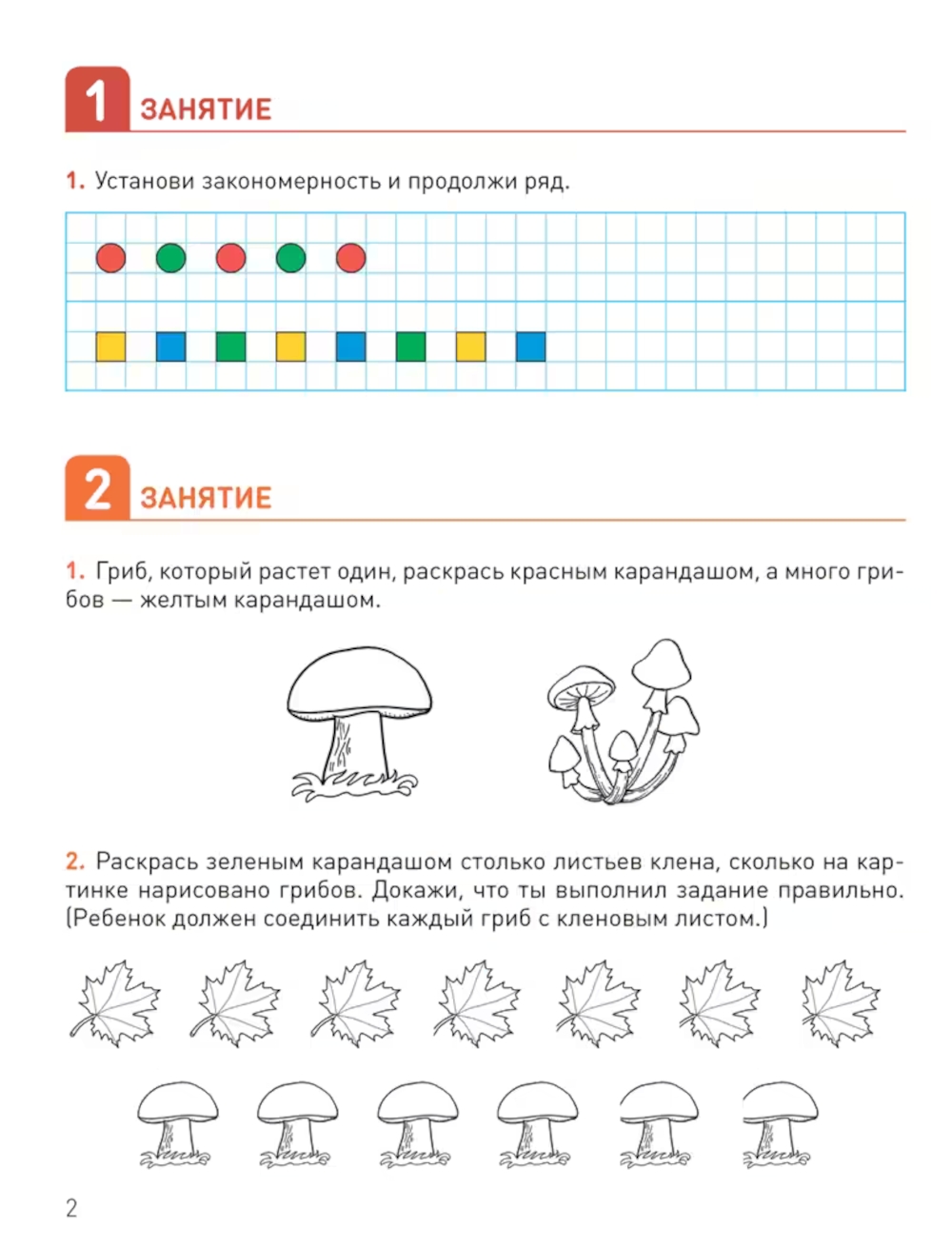 1 ЗАНЯТИЕ

1. Установи закономерность и продолжи ряд.

2 ЗАНЯТИЕ

1. Гриб, который растет один, раскрась красным карандашом, а много грибов — желтым карандашом.

2. Раскрась зеленым карандашом столько листьев клена, сколько на картинке нарисовано грибов. Докажи, что ты выполнил задание правильно. (Ребенок должен соединить каждый гриб с кленовым листом.)

2