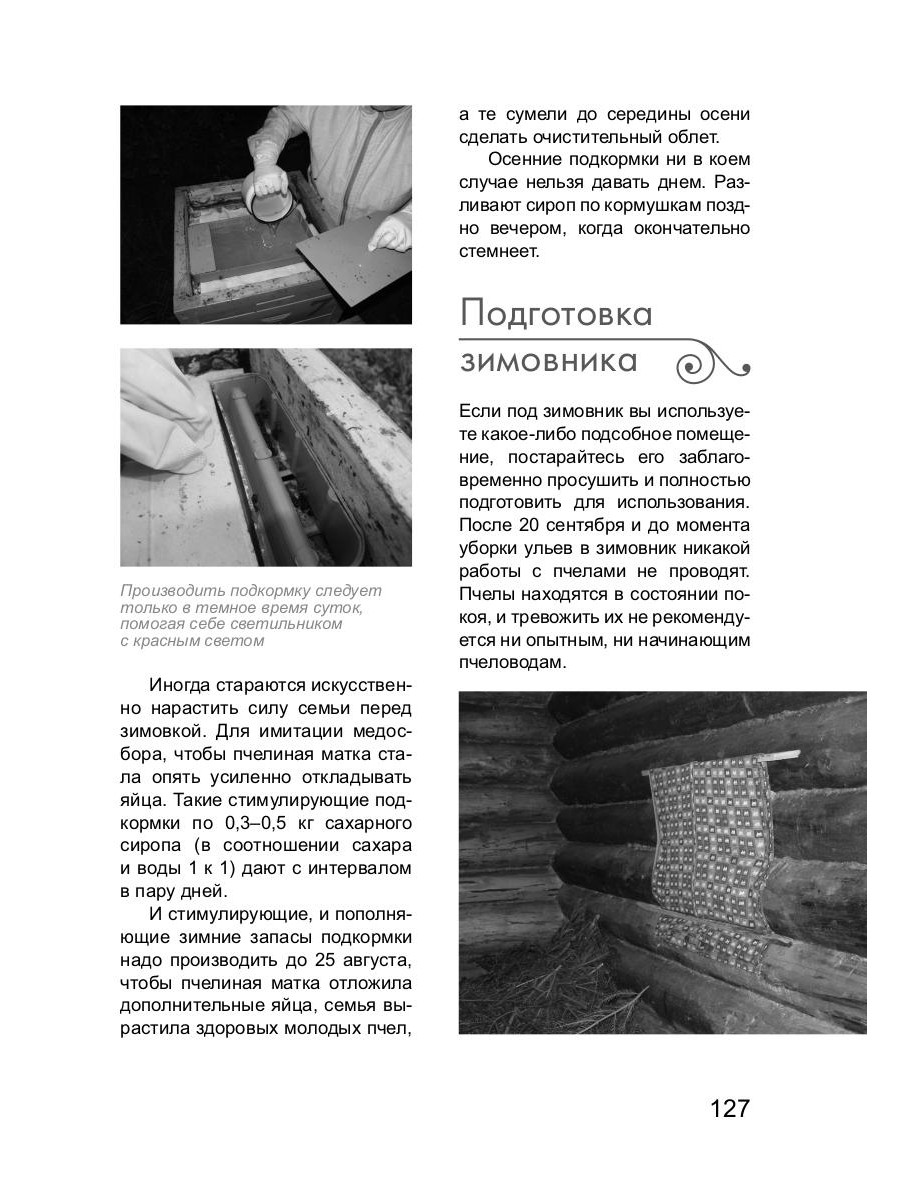 Производить подкормку следует только в темное время суток, помогая себе светильником с красным светом

Иногда стараются искусственно нарастить силу семьи перед зимовкой. Для имитации медосбора, чтобы пчелиная матка стала опять усиленно откладывать яйца. Такие стимулирующие подкормки по 0,3–0,5 кг сахарного сиропа (в соотношении сахара и воды 1 к 1) дают с интервалом в пару дней.

И стимулирующие, и пополняющие зимние запасы подкормки надо производить до 25 августа, чтобы пчелиная матка отложила дополнительные яйца, семья вырастила здоровых молодых пчел, а те сумели до середины осени сделать очистительный облет.

Осенние подкормки ни в коем случае нельзя давать днем. Разливают сироп по кормушкам поздно вечером, когда окончательно стемнеет.

Подготовка зимовника

Если под зимовник вы используете какое-либо подсобное помещение, постарайтесь его заблаговременно просушить и полностью подготовить для использования. После 20 сентября и до момента уборки ульев в зимовник никакой работы с пчелами не проводят. Пчелы находятся в состоянии покоя, и тревожить их не рекомендуется ни опытным, ни начинающим пчеловодам.

127