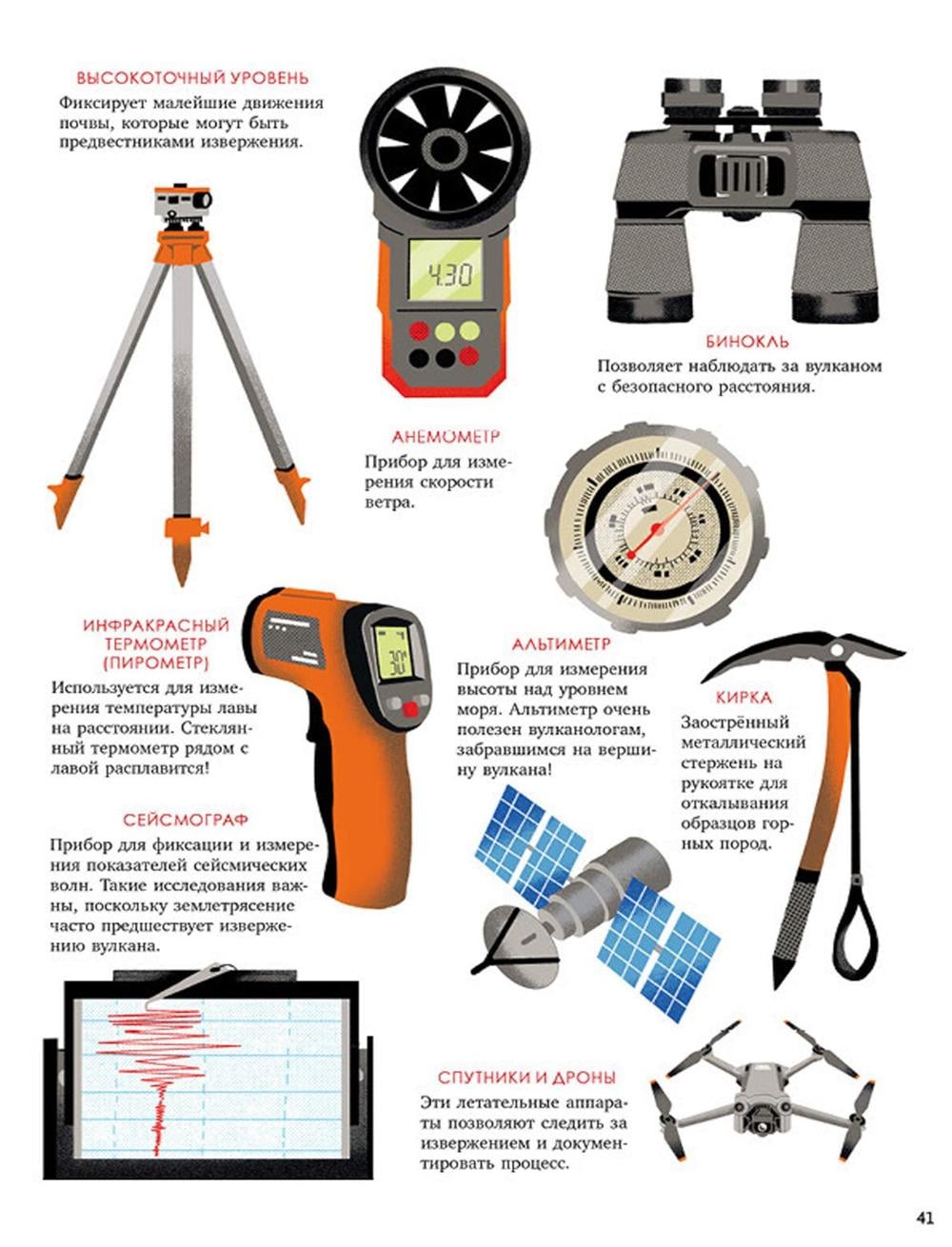 ВЫСОКОТОЧНЫЙ УРОВЕНЬ
Фиксирует малейшие движения почвы, которые могут быть предвестниками извержения.

4.30

БИНОКЛЬ
Позволяет наблюдать за вулканом с безопасного расстояния.

АНЕМОМЕТР
Прибор для измерения скорости ветра.

ИНФРАКРАСНЫЙ ТЕРМОМЕТР (ПИРОМЕТР)
Используется для измерения температуры лавы на расстоянии. Стеклянный термометр рядом с лавой расплавится!

30°

АЛЬТИМЕТР
Прибор для измерения высоты над уровнем моря. Альтиметр очень полезен вулканологам, забравшимся на вершину вулкана!

КИРКА
Заострённый металлический стержень на рукоятке для откалывания образцов горных пород.

СЕЙСМОГРАФ
Прибор для фиксации и измерения показателей сейсмических волн. Такие исследования важны, поскольку землетрясение часто предшествует извержению вулкана.

СПУТНИКИ И ДРОНЫ
Эти летательные аппараты позволяют следить за извержением и документировать процесс.

41