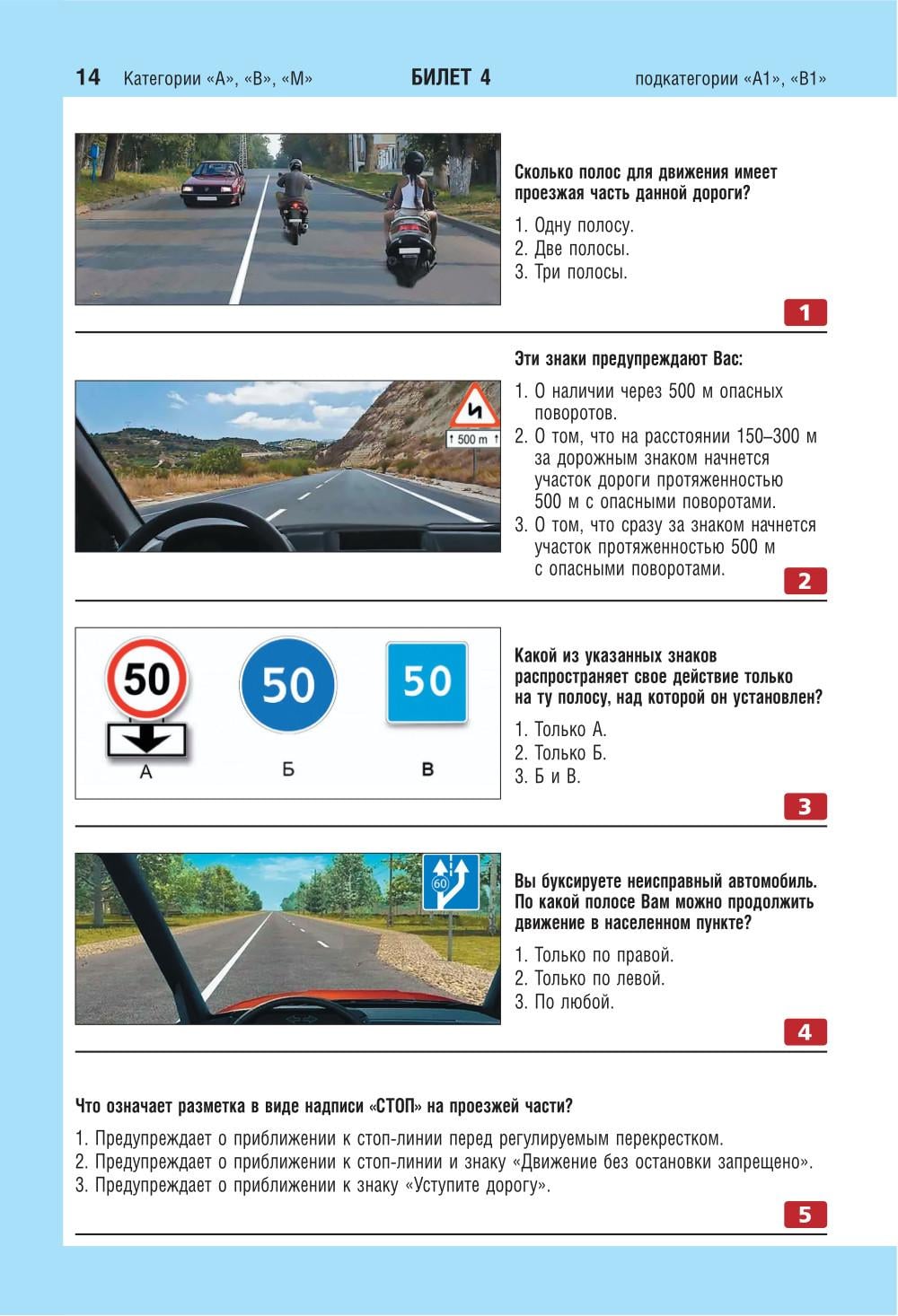 14 Категории «А», «В», «М» БИЛЕТ 4 подкатегории «А1», «В1»

Сколько полос для движения имеет проезжая часть данной дороги?

1. Одну полосу.
2. Две полосы.
3. Три полосы.

1

Эти знаки предупреждают Вас:

500 m

1. О наличии через 500 м опасных поворотов.
2. О том, что на расстоянии 150–300 м за дорожным знаком начнется участок дороги протяженностью 500 м с опасными поворотами.
3. О том, что сразу за знаком начнется участок протяженностью 500 м с опасными поворотами.

2

50 50 50
А Б В

Какой из указанных знаков распространяет свое действие только на ту полосу, над которой он установлен?

1. Только А.
2. Только Б.
3. Б и В.

3

60

Вы буксируете неисправный автомобиль. По какой полосе Вам можно продолжить движение в населенном пункте?

1. Только по правой.
2. Только по левой.
3. По любой.

4

Что означает разметка в виде надписи «СТОП» на проезжей части?

1. Предупреждает о приближении к стоп-линии перед регулируемым перекрестком.
2. Предупреждает о приближении к стоп-линии и знаку «Движение без остановки запрещено».
3. Предупреждает о приближении к знаку «Уступите дорогу».

5