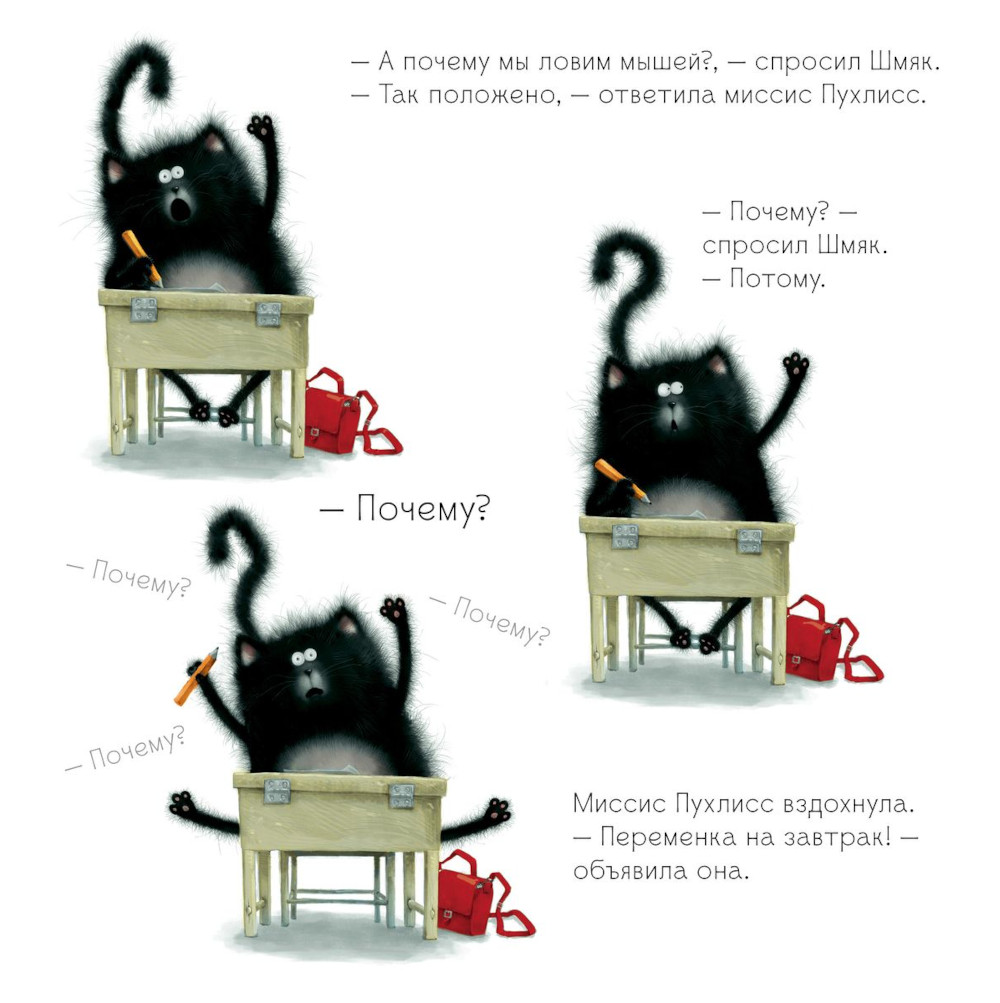 — А почему мы ловим мышей?, — спросил Шмяк.
— Так положено, — ответила миссис Пухлисс.

— Почему? — спросил Шмяк.
— Потому.

— Почему?

— Почему?

— Почему?

— Почему?

Миссис Пухлисс вздохнула.
— Переменка на завтрак! — объявила она.