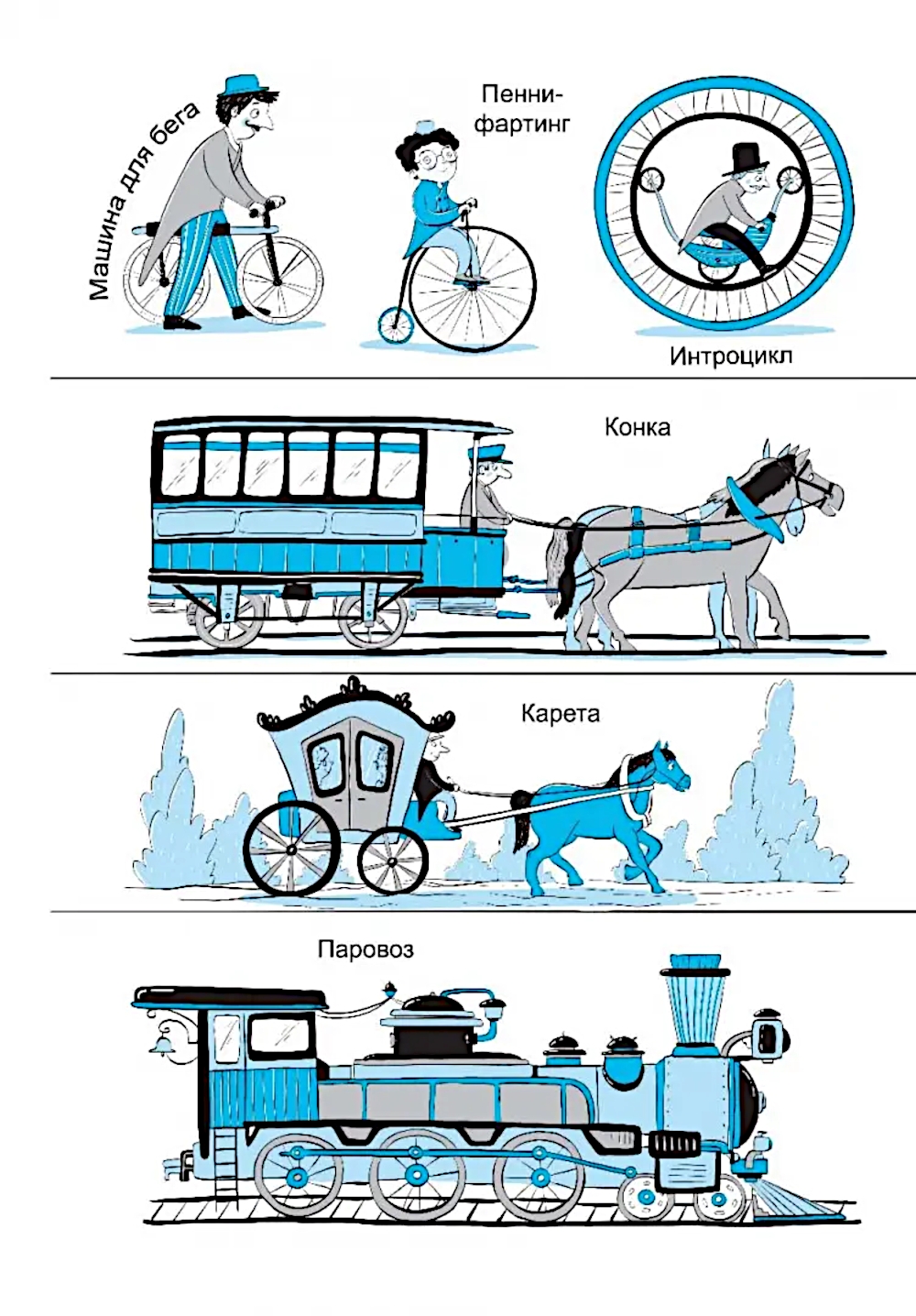 Машина для бега

Пенни-фартинг

Интроцикл

Конка

Карета

Паровоз