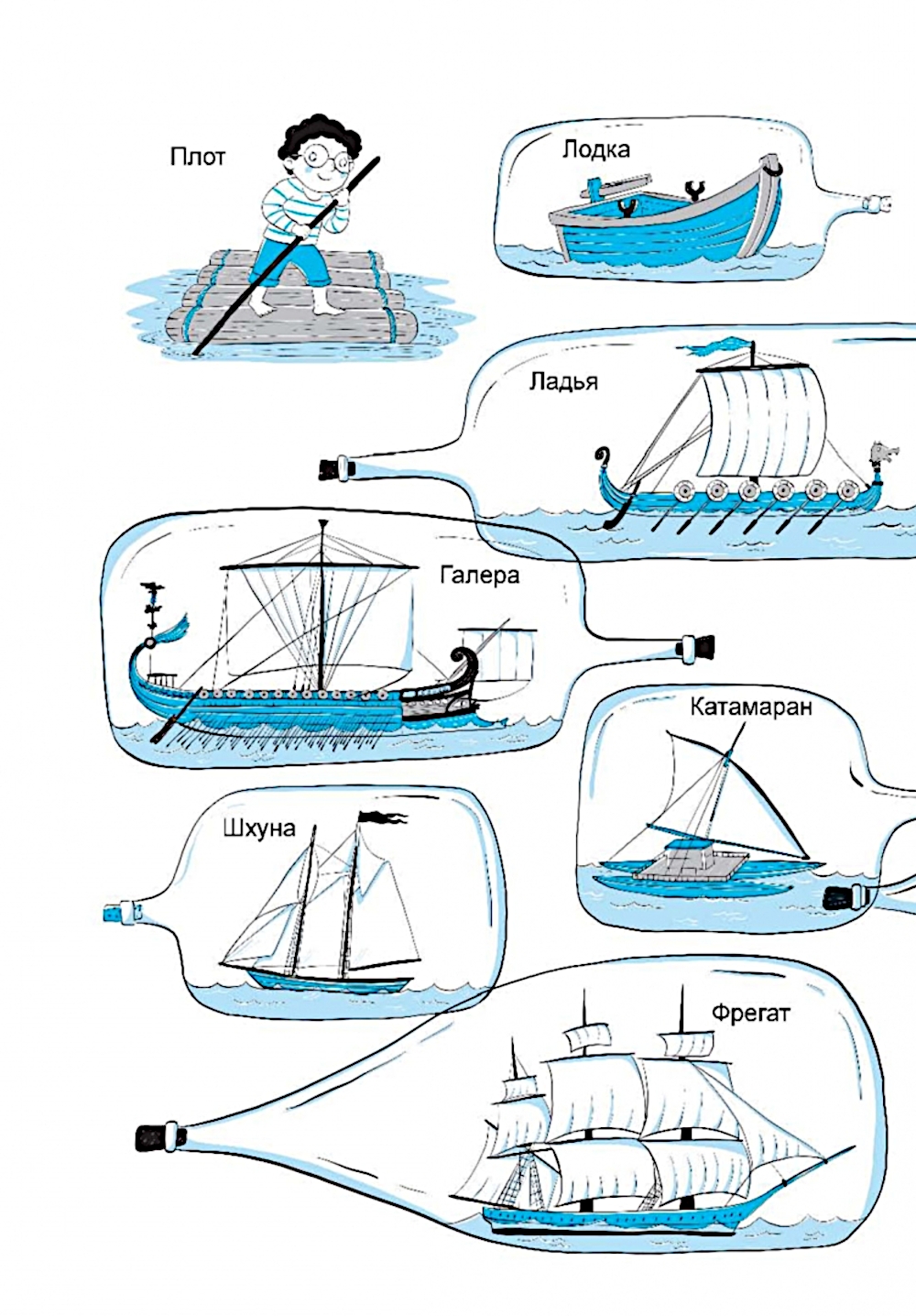 Плот

Лодка

Ладья

Галера

Катамаран

Шхуна

Фрегат