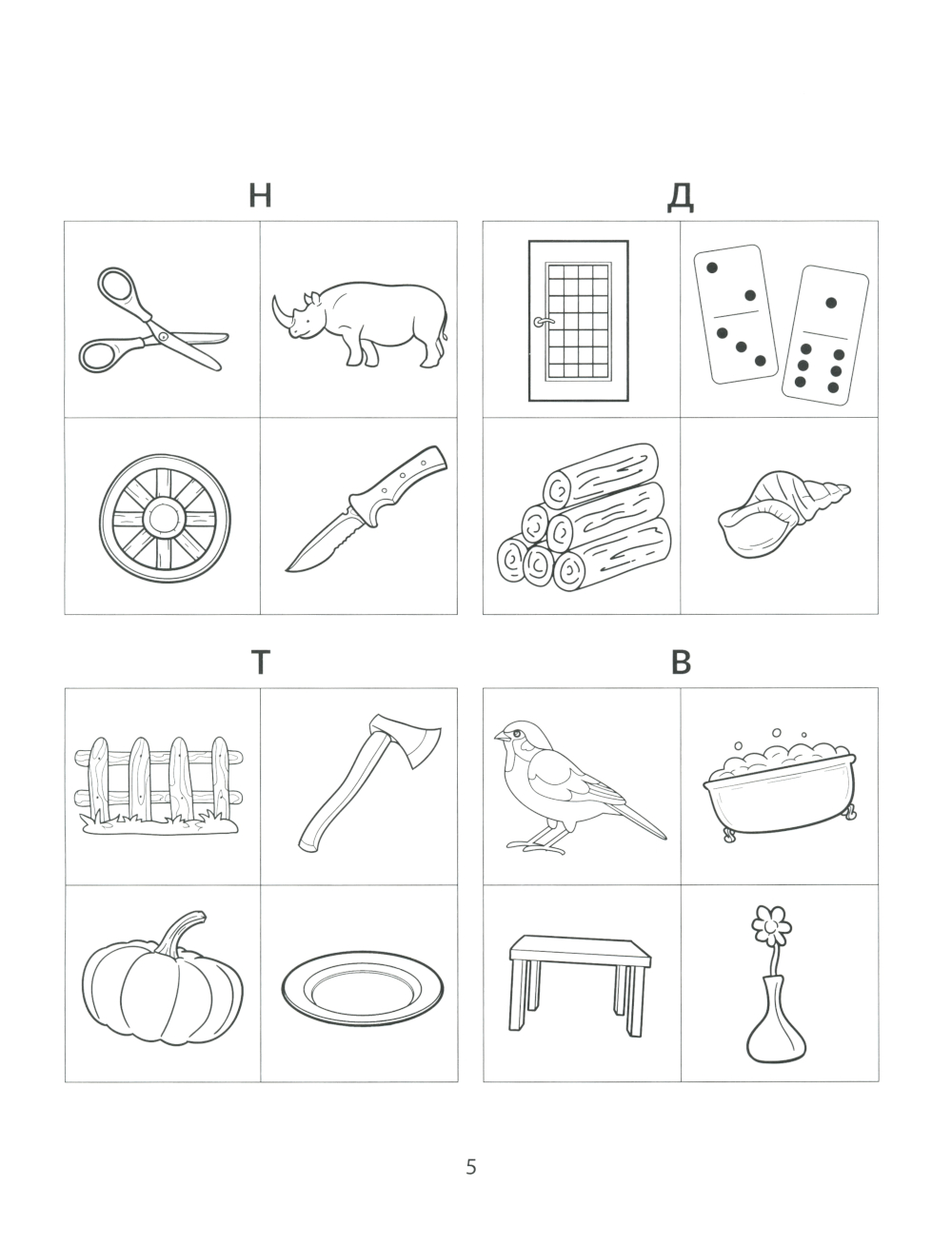 Н

Д

Т

В

5