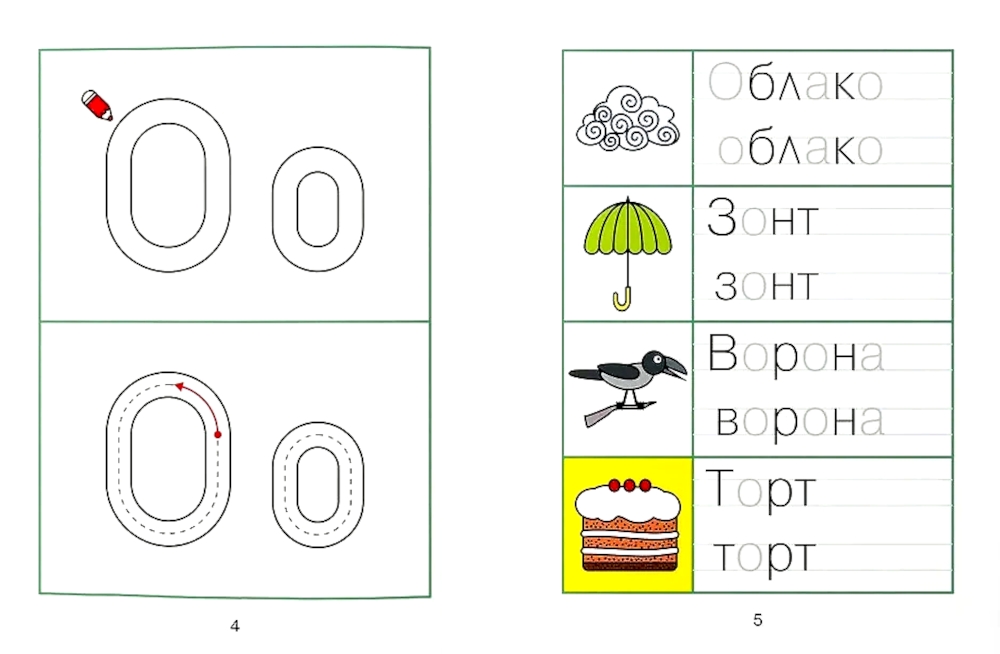 О о

О о

4

Облако
облако

Зонт
зонт

Ворона
ворона

Торт
торт

5