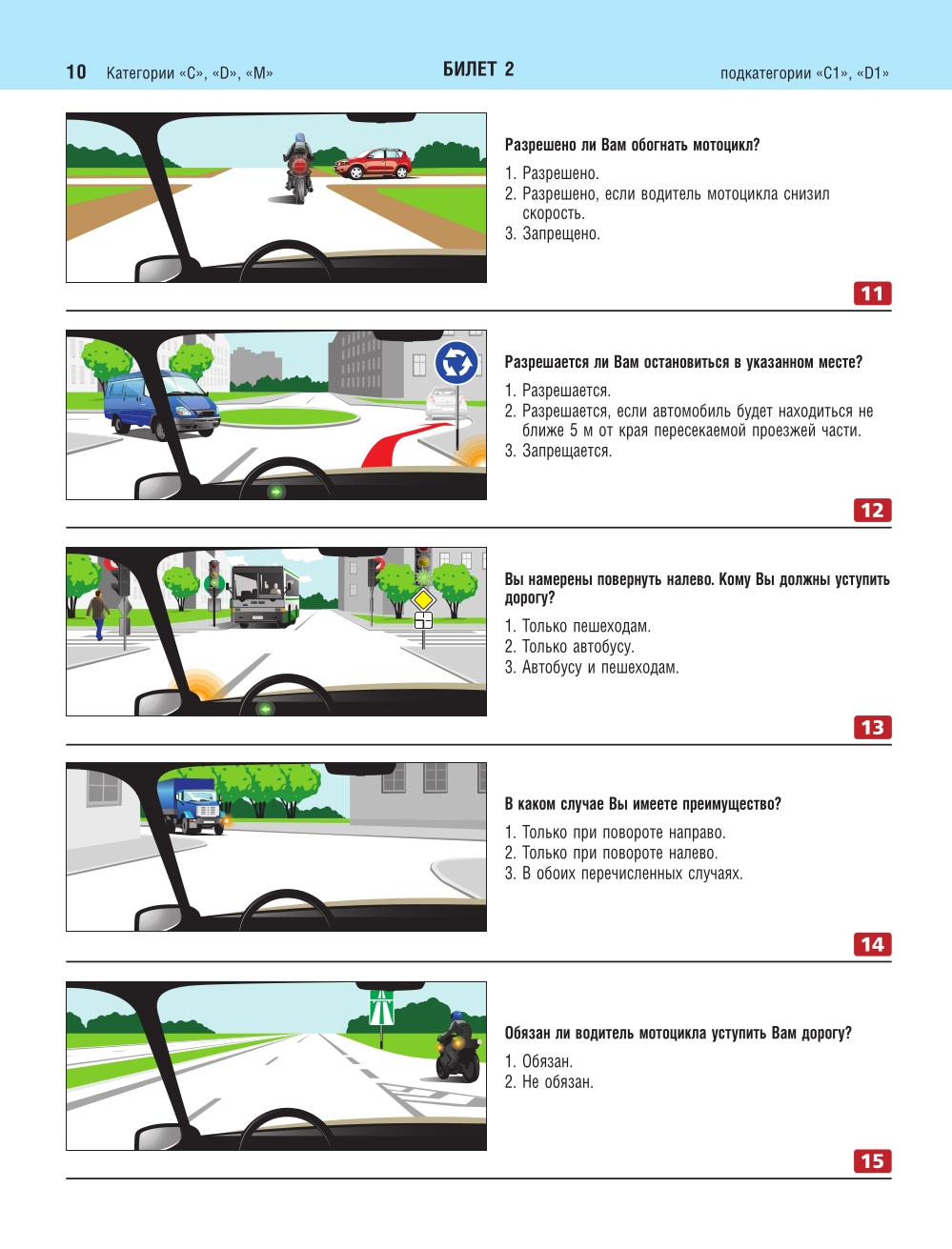 10 Категории «C», «D», «M»

БИЛЕТ 2

подкатегории «C1», «D1»

Разрешено ли Вам обогнать мотоцикл?

1. Разрешено.
2. Разрешено, если водитель мотоцикла снизил скорость.
3. Запрещено.

11

Разрешается ли Вам остановиться в указанном месте?

1. Разрешается.
2. Разрешается, если автомобиль будет находиться не ближе 5 м от края пересекаемой проезжей части.
3. Запрещается.

12

Вы намерены повернуть налево. Кому Вы должны уступить дорогу?

1. Только пешеходам.
2. Только автобусу.
3. Автобусу и пешеходам.

13

В каком случае Вы имеете преимущество?

1. Только при повороте направо.
2. Только при повороте налево.
3. В обоих перечисленных случаях.

14

Обязан ли водитель мотоцикла уступить Вам дорогу?

1. Обязан.
2. Не обязан.

15