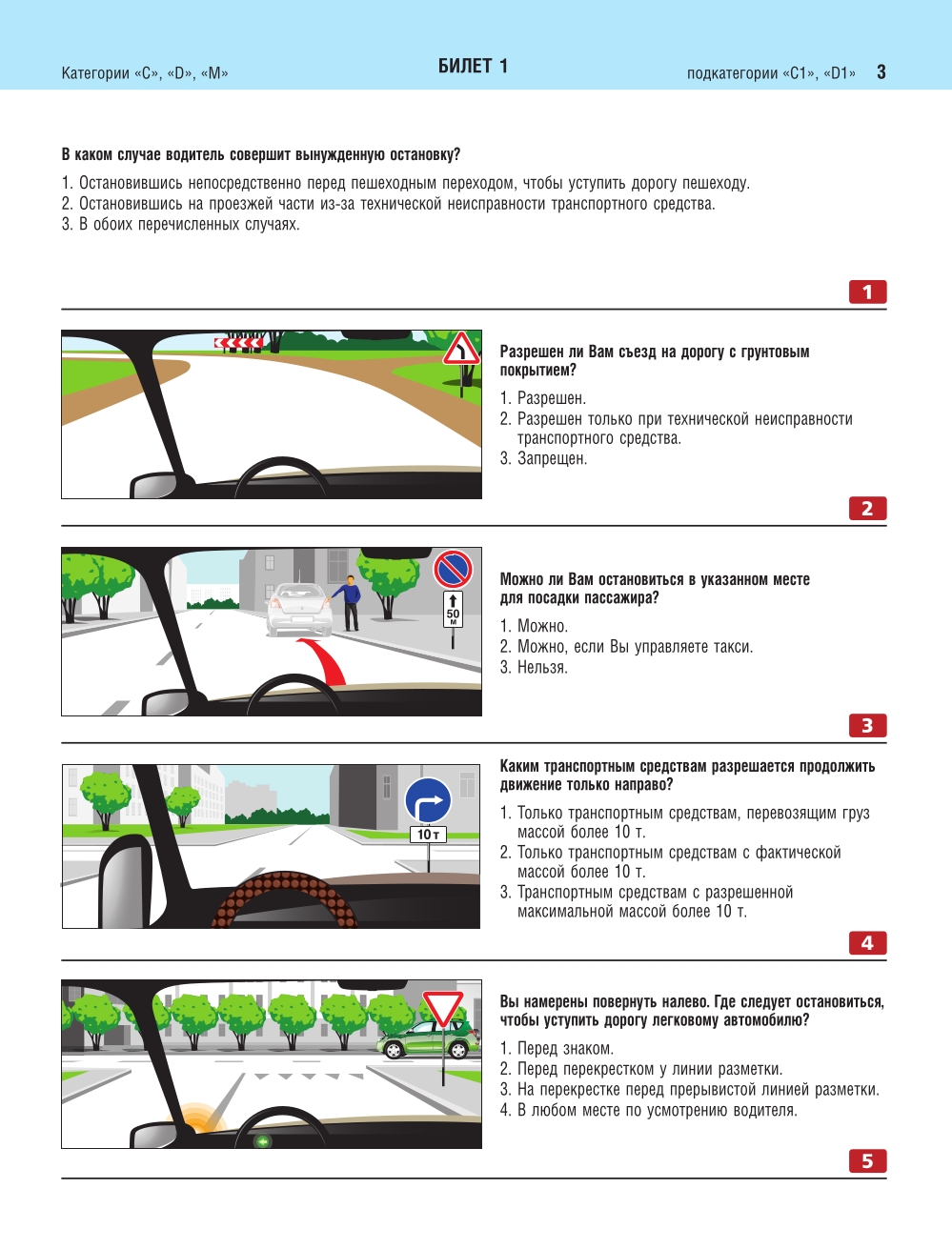 Категории «C», «D», «M»

БИЛЕТ 1

подкатегории «C1», «D1» 3

В каком случае водитель совершит вынужденную остановку?

1. Остановившись непосредственно перед пешеходным переходом, чтобы уступить дорогу пешеходу.
2. Остановившись на проезжей части из-за технической неисправности транспортного средства.
3. В обоих перечисленных случаях.

1

Разрешен ли Вам съезд на дорогу с грунтовым покрытием?

1. Разрешен.
2. Разрешен только при технической неисправности транспортного средства.
3. Запрещен.

2

50 м

Можно ли Вам остановиться в указанном месте для посадки пассажира?

1. Можно.
2. Можно, если Вы управляете такси.
3. Нельзя.

3

10 т

Каким транспортным средствам разрешается продолжить движение только направо?

1. Только транспортным средствам, перевозящим груз массой более 10 т.
2. Только транспортным средствам с фактической массой более 10 т.
3. Транспортным средствам с разрешенной максимальной массой более 10 т.

4

Вы намерены повернуть налево. Где следует остановиться, чтобы уступить дорогу легковому автомобилю?

1. Перед знаком.
2. Перед перекрестком у линии разметки.
3. На перекрестке перед прерывистой линией разметки.
4. В любом месте по усмотрению водителя.

5