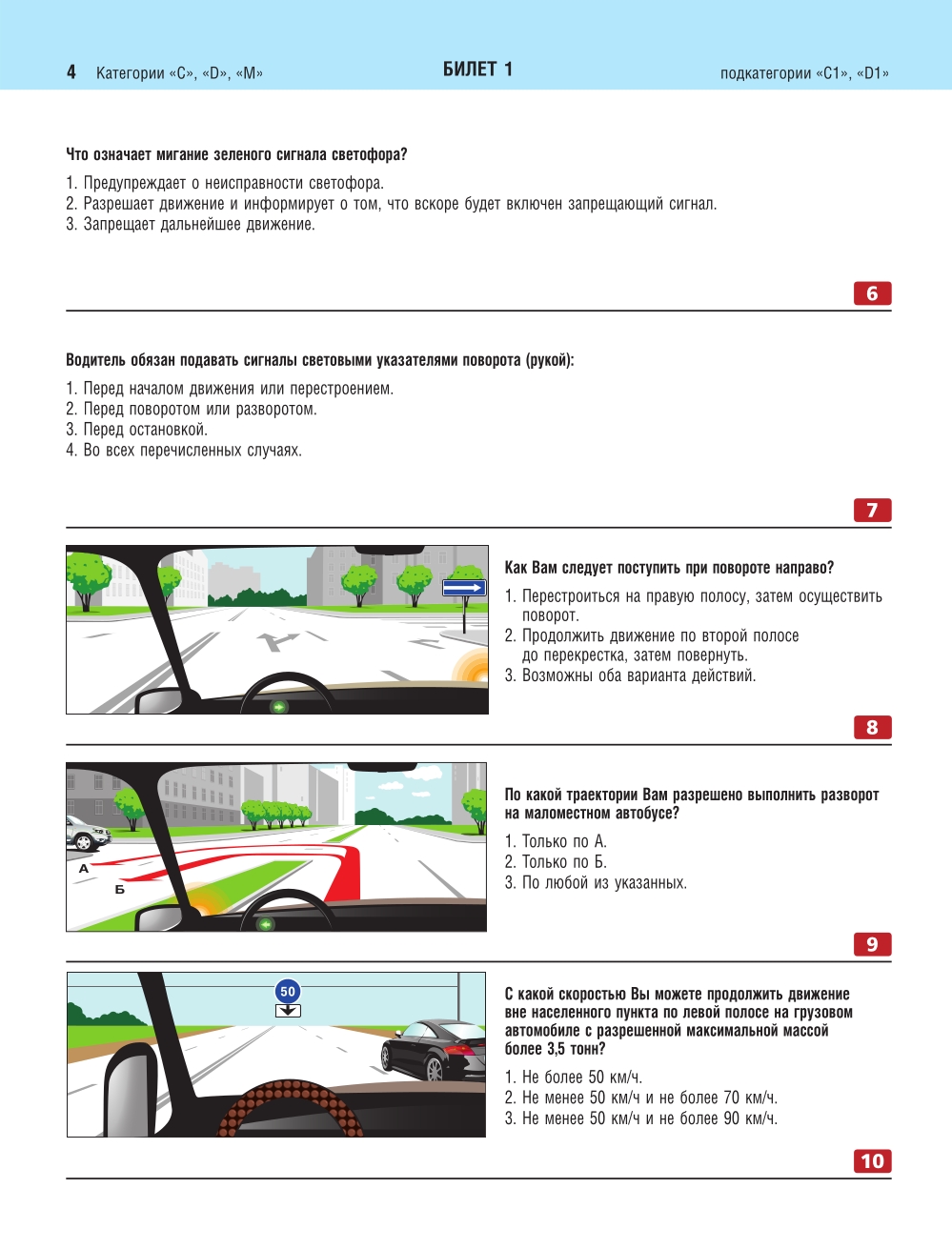 4 Категории «C», «D», «M»

БИЛЕТ 1

подкатегории «C1», «D1»

Что означает мигание зеленого сигнала светофора?

1. Предупреждает о неисправности светофора.
2. Разрешает движение и информирует о том, что вскоре будет включен запрещающий сигнал.
3. Запрещает дальнейшее движение.

6

Водитель обязан подавать сигналы световыми указателями поворота (рукой):

1. Перед началом движения или перестроением.
2. Перед поворотом или разворотом.
3. Перед остановкой.
4. Во всех перечисленных случаях.

7

Как Вам следует поступить при повороте направо?

1. Перестроиться на правую полосу, затем осуществить поворот.
2. Продолжить движение по второй полосе до перекрестка, затем повернуть.
3. Возможны оба варианта действий.

8

А

Б

По какой траектории Вам разрешено выполнить разворот на маломестном автобусе?

1. Только по А.
2. Только по Б.
3. По любой из указанных.

9

50

С какой скоростью Вы можете продолжить движение вне населенного пункта по левой полосе на грузовом автомобиле с разрешенной максимальной массой более 3,5 тонн?

1. Не более 50 км/ч.
2. Не менее 50 км/ч и не более 70 км/ч.
3. Не менее 50 км/ч и не более 90 км/ч.

10