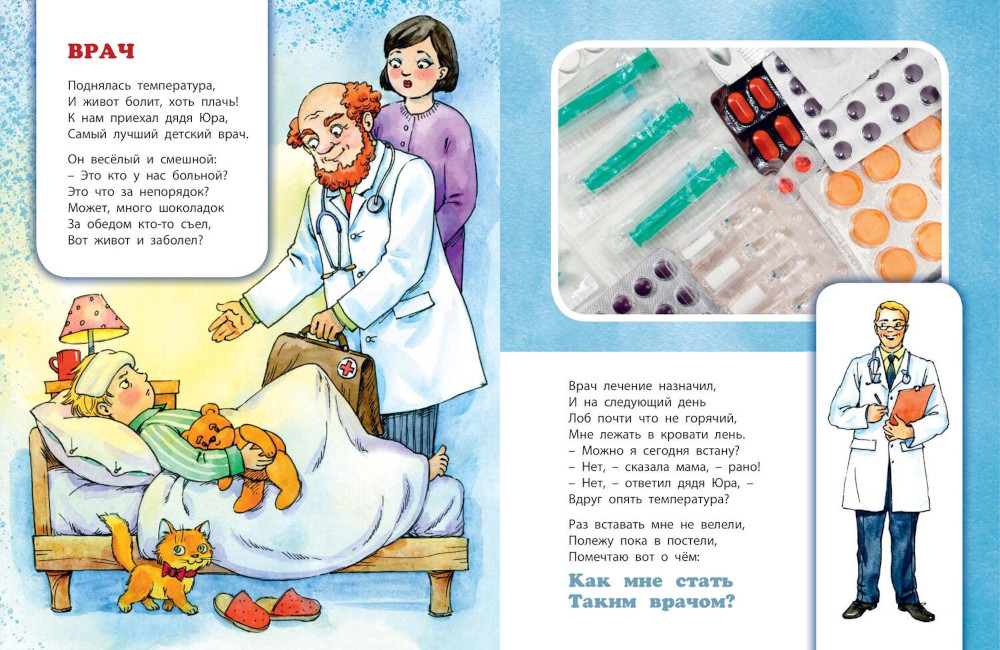 ВРАЧ

Поднялась температура,
И живот болит, хоть плачь!
К нам приехал дядя Юра,
Самый лучший детский врач.

Он весёлый и смешной:
– Это кто у нас больной?
Это что за непорядок?
Может, много шоколадок
За обедом кто-то съел,
Вот живот и заболел?

Врач лечение назначил,
И на следующий день
Лоб почти что не горячий,
Мне лежать в кровати лень.
– Можно я сегодня встану?
– Нет, – сказала мама, – рано!
– Нет, – ответил дядя Юра, –
Вдруг опять температура?

Раз вставать мне не велели,
Полежу пока в постели,
Помечтаю вот о чём:

Как мне стать
Таким врачом?