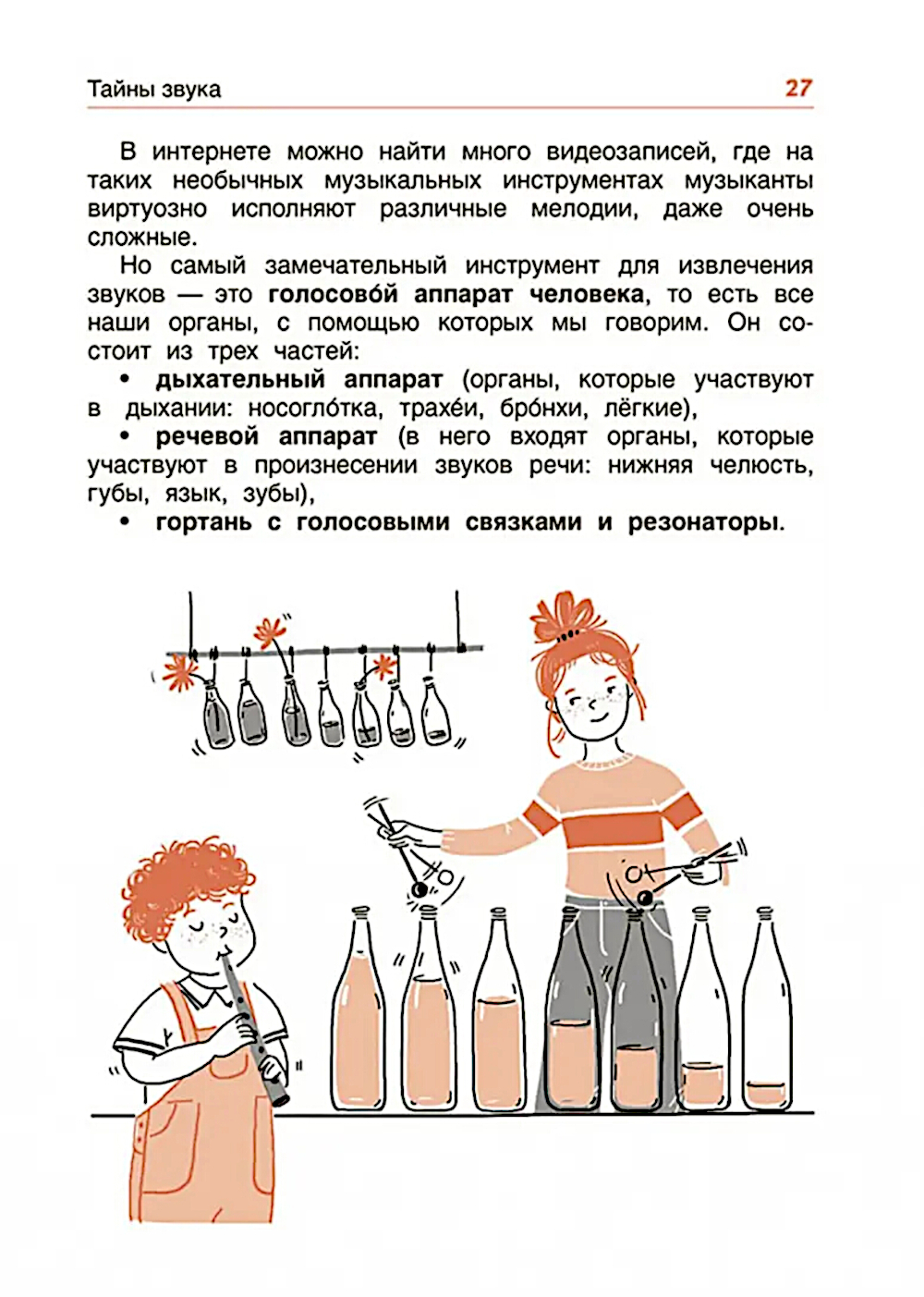 Тайны звука 27

В интернете можно найти много видеозаписей, где на таких необычных музыкальных инструментах музыканты виртуозно исполняют различные мелодии, даже очень сложные.

Но самый замечательный инструмент для извлечения звуков — это голосово́й аппарат человека, то есть все наши органы, с помощью которых мы говорим. Он состоит из трех частей:

• дыхательный аппарат (органы, которые участвуют в дыхании: носогло́тка, трахе́и, бро́нхи, лёгкие),

• речевой аппарат (в него входят органы, которые участвуют в произнесении звуков речи: нижняя челюсть, губы, язык, зубы),

• гортань с голосовыми связками и резонаторы.