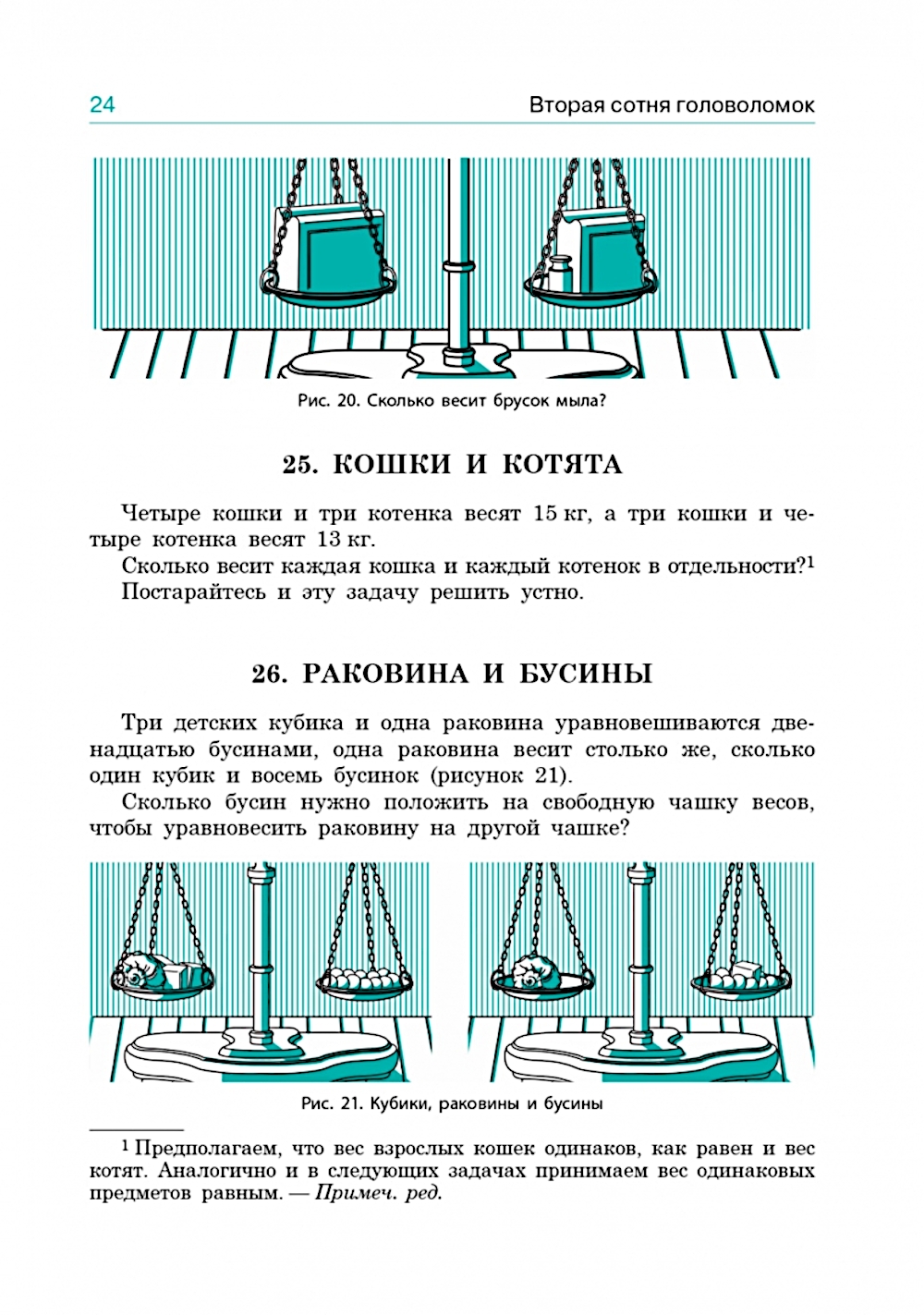 24

Вторая сотня головоломок

Рис. 20. Сколько весит брусок мыла?

25. КОШКИ И КОТЯТА

Четыре кошки и три котенка весят 15 кг, а три кошки и четыре котенка весят 13 кг.

Сколько весит каждая кошка и каждый котенок в отдельности?$^1$

Постарайтесь и эту задачу решить устно.

26. РАКОВИНА И БУСИНЫ

Три детских кубика и одна раковина уравновешиваются двенадцатью бусинами, одна раковина весит столько же, сколько один кубик и восемь бусинок (рисунок 21).

Сколько бусин нужно положить на свободную чашку весов, чтобы уравновесить раковину на другой чашке?

Рис. 21. Кубики, раковины и бусины

$^1$ Предполагаем, что вес взрослых кошек одинаков, как равен и вес котят. Аналогично и в следующих задачах принимаем вес одинаковых предметов равным. — Примеч. ред.