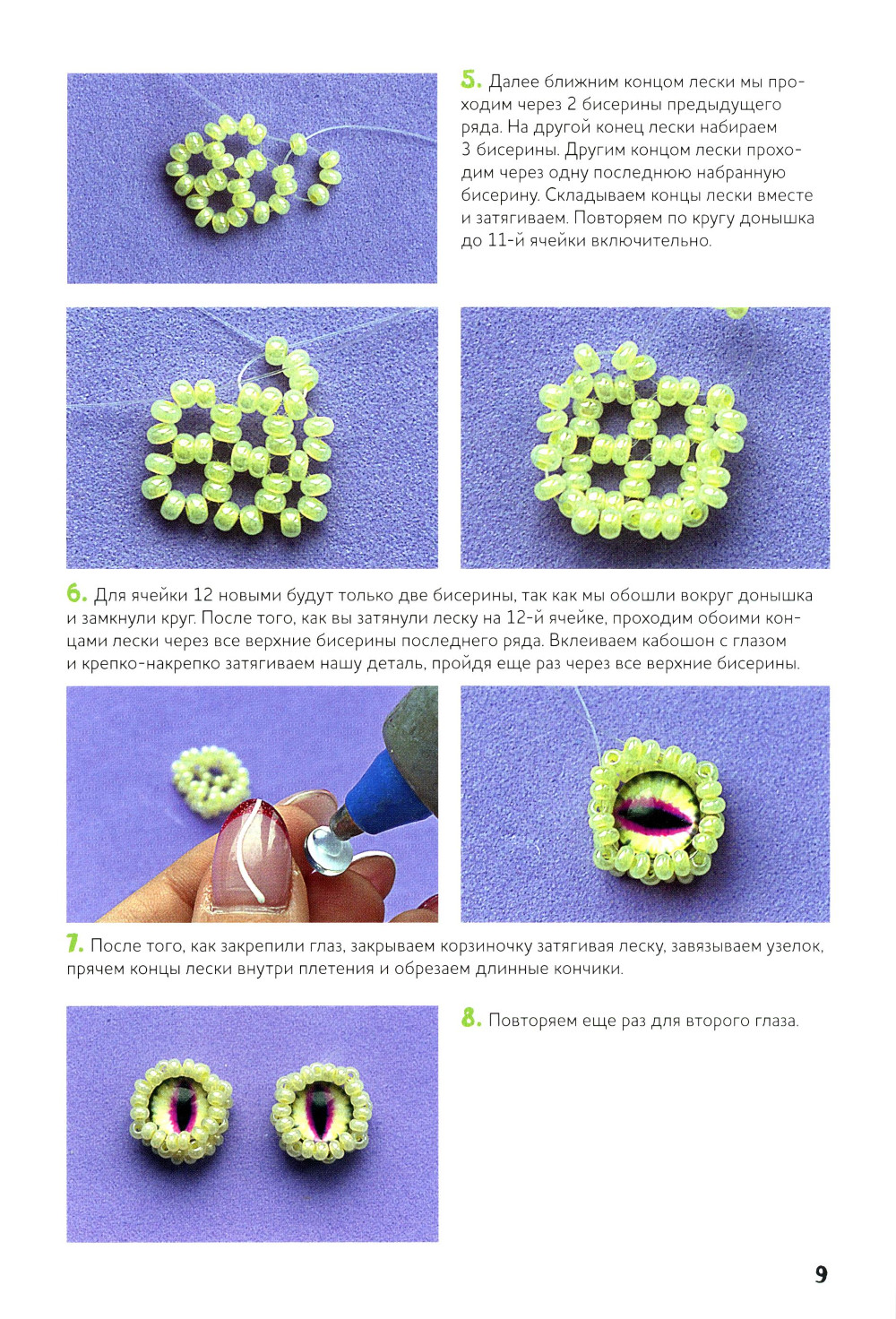 5. Далее ближним концом лески мы проходим через 2 бисерины предыдущего ряда. На другой конец лески набираем 3 бисерины. Другим концом лески проходим через одну последнюю набранную бисерину. Складываем концы лески вместе и затягиваем. Повторяем по кругу донышка до 11-й ячейки включительно.

6. Для ячейки 12 новыми будут только две бисерины, так как мы обошли вокруг донышка и замкнули круг. После того, как вы затянули леску на 12-й ячейке, проходим обоими концами лески через все верхние бисерины последнего ряда. Вклеиваем кабошон с глазом и крепко-накрепко затягиваем нашу деталь, пройдя еще раз через все верхние бисерины.

7. После того, как закрепили глаз, закрываем корзиночку затягивая леску, завязываем узелок, прячем концы лески внутри плетения и обрезаем длинные кончики.

8. Повторяем еще раз для второго глаза.

9