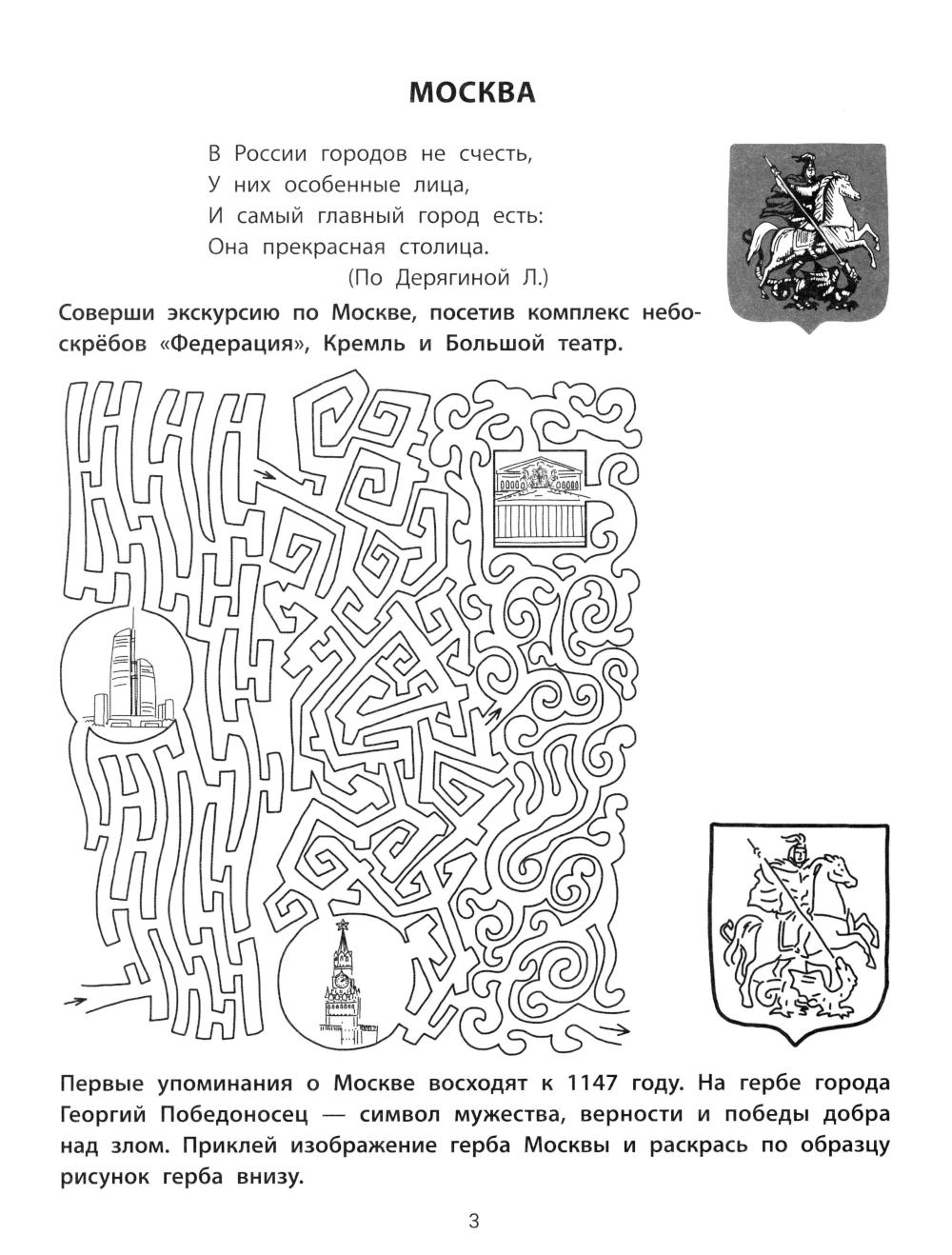 МОСКВА

В России городов не счесть,
У них особенные лица,
И самый главный город есть:
Она прекрасная столица.
(По Дерягиной Л.)

Соверши экскурсию по Москве, посетив комплекс небоскрёбов «Федерация», Кремль и Большой театр.

Первые упоминания о Москве восходят к 1147 году. На гербе города Георгий Победоносец — символ мужества, верности и победы добра над злом. Приклей изображение герба Москвы и раскрась по образцу рисунок герба внизу.

3