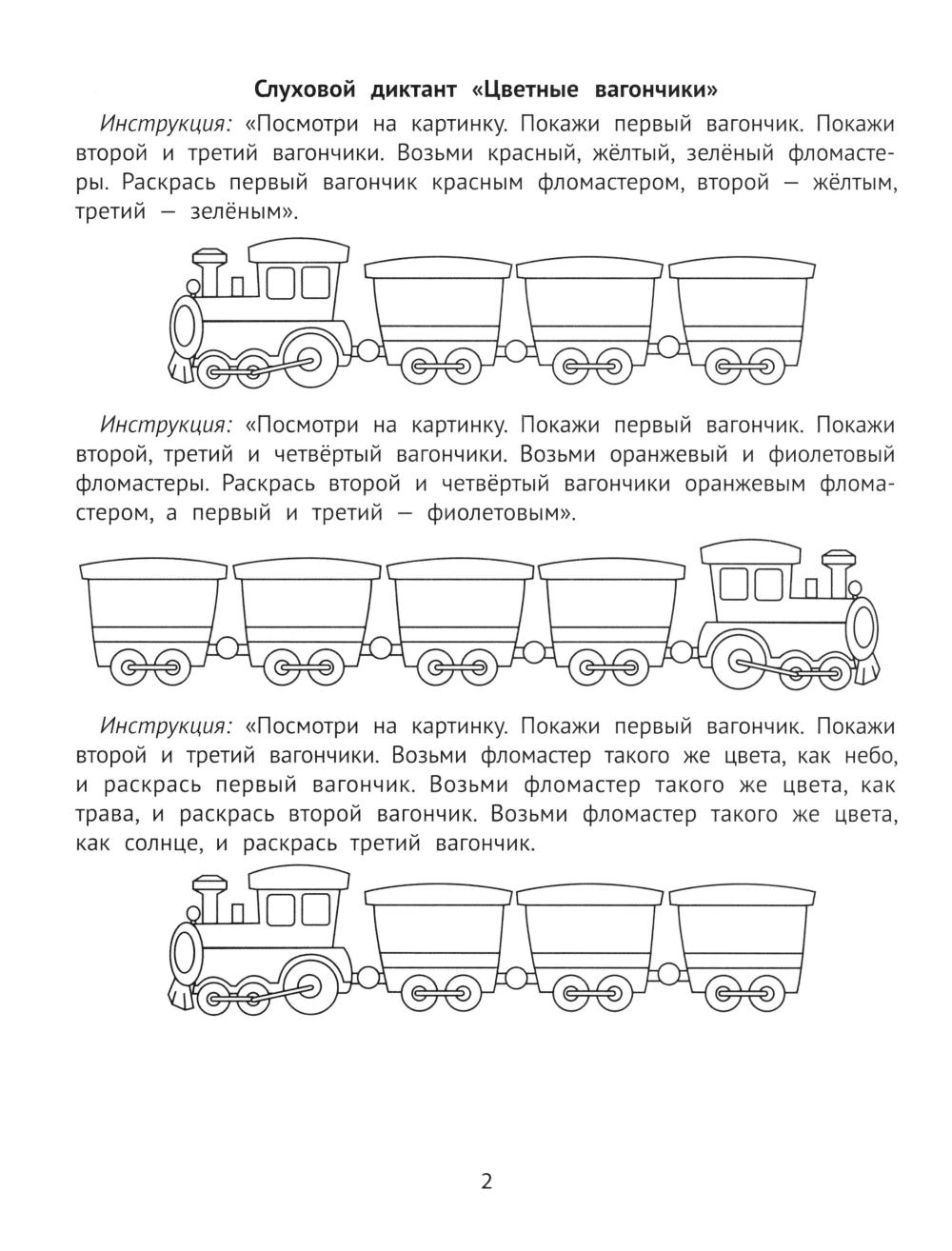 Слуховой диктант «Цветные вагончики»

Инструкция: «Посмотри на картинку. Покажи первый вагончик. Покажи второй и третий вагончики. Возьми красный, жёлтый, зелёный фломастеры. Раскрась первый вагончик красным фломастером, второй — жёлтым, третий — зелёным».

Инструкция: «Посмотри на картинку. Покажи первый вагончик. Покажи второй, третий и четвёртый вагончики. Возьми оранжевый и фиолетовый фломастеры. Раскрась второй и четвёртый вагончики оранжевым фломастером, а первый и третий — фиолетовым».

Инструкция: «Посмотри на картинку. Покажи первый вагончик. Покажи второй и третий вагончики. Возьми фломастер такого же цвета, как небо, и раскрась первый вагончик. Возьми фломастер такого же цвета, как трава, и раскрась второй вагончик. Возьми фломастер такого же цвета, как солнце, и раскрась третий вагончик.

2