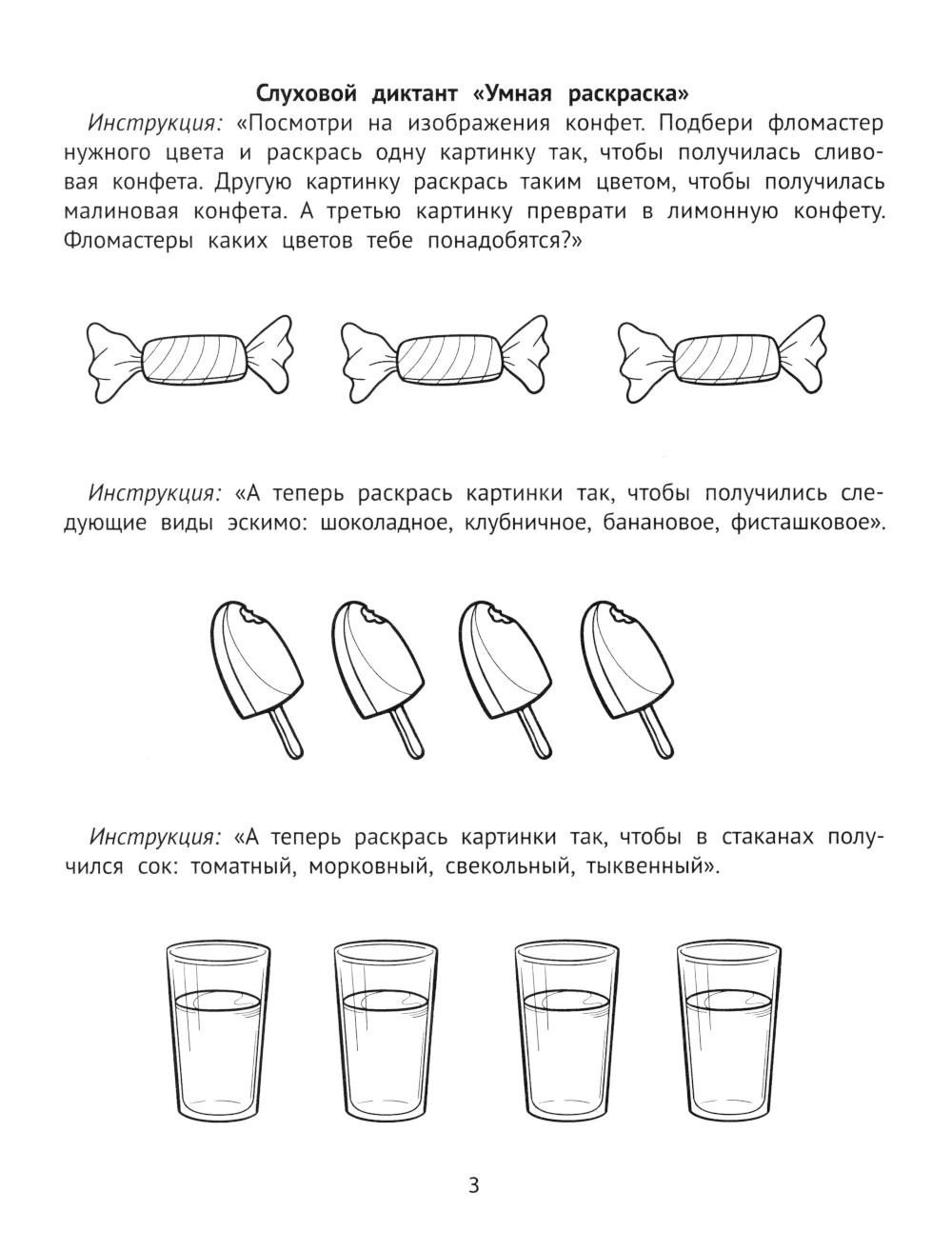 Слуховой диктант «Умная раскраска»

Инструкция: «Посмотри на изображения конфет. Подбери фломастер нужного цвета и раскрась одну картинку так, чтобы получилась сливовая конфета. Другую картинку раскрась таким цветом, чтобы получилась малиновая конфета. А третью картинку преврати в лимонную конфету. Фломастеры каких цветов тебе понадобятся?»

Инструкция: «А теперь раскрась картинки так, чтобы получились следующие виды эскимо: шоколадное, клубничное, банановое, фисташковое».

Инструкция: «А теперь раскрась картинки так, чтобы в стаканах получился сок: томатный, морковный, свекольный, тыквенный».

3