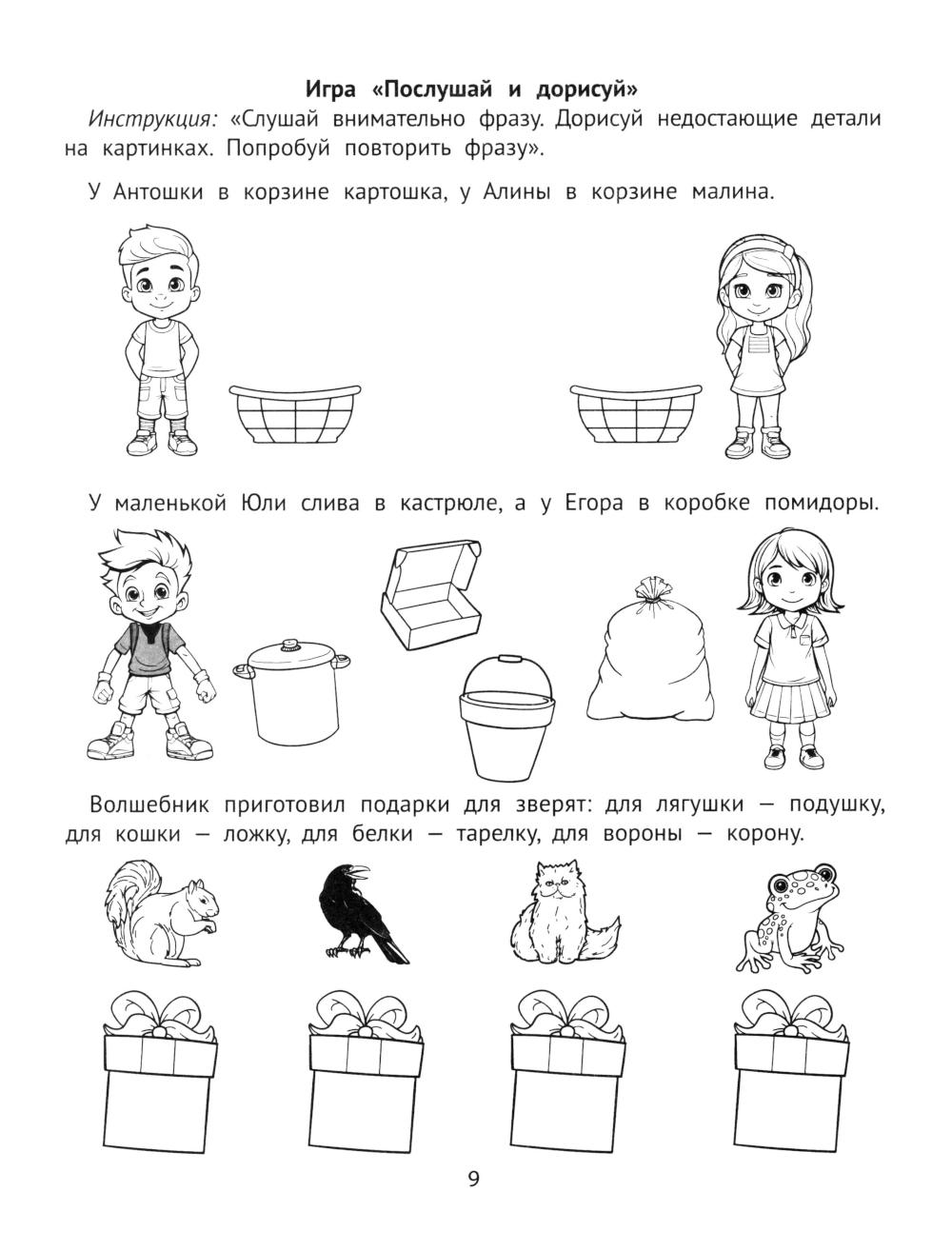 Игра «Послушай и дорисуй»

Инструкция: «Слушай внимательно фразу. Дорисуй недостающие детали на картинках. Попробуй повторить фразу».

У Антошки в корзине картошка, у Алины в корзине малина.

У маленькой Юли слива в кастрюле, а у Егора в коробке помидоры.

Волшебник приготовил подарки для зверят: для лягушки — подушку, для кошки — ложку, для белки — тарелку, для вороны — корону.

9