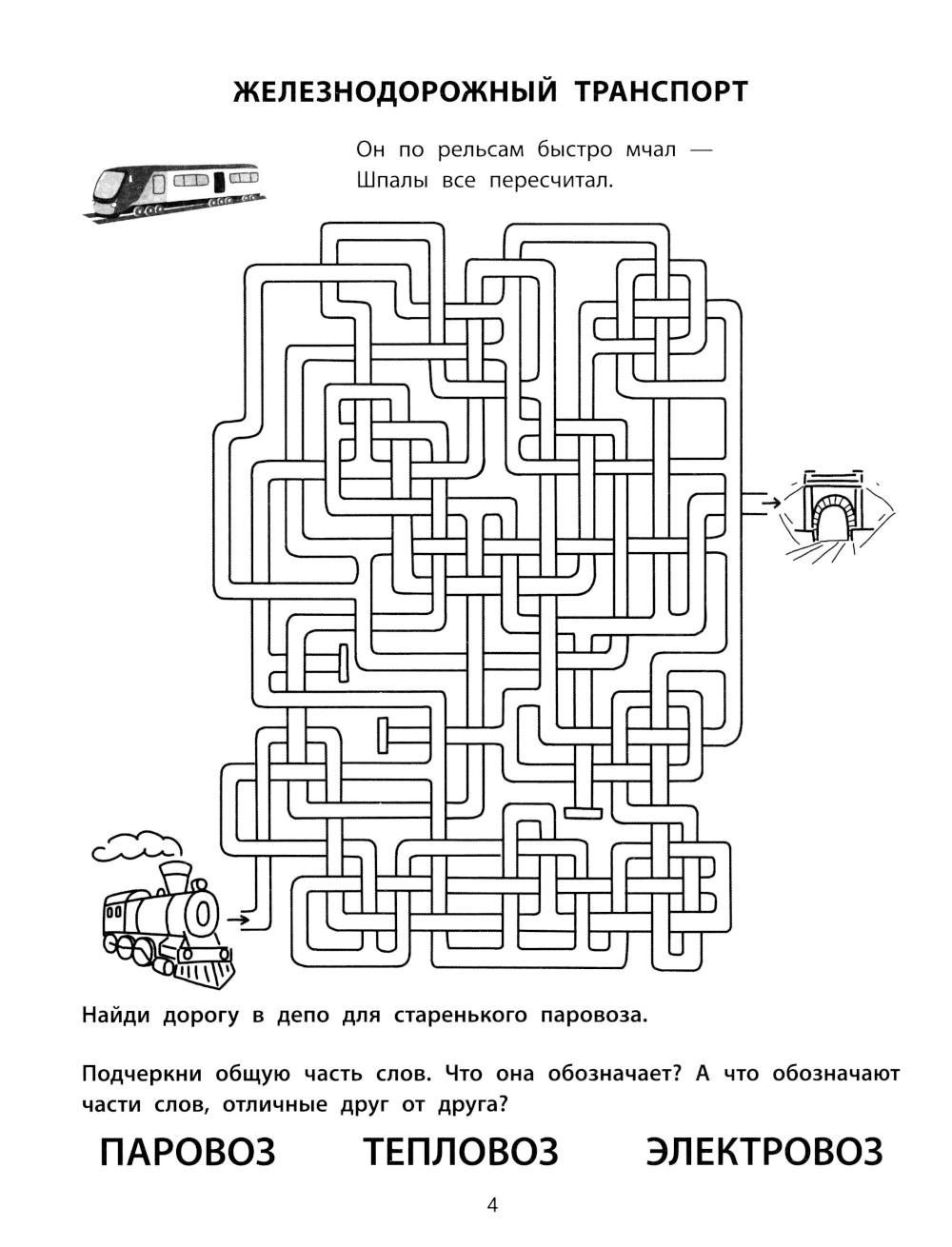 ЖЕЛЕЗНОДОРОЖНЫЙ ТРАНСПОРТ

Он по рельсам быстро мчал —
Шпалы все пересчитал.

Найди дорогу в депо для старенького паровоза.

Подчеркни общую часть слов. Что она обозначает? А что обозначают части слов, отличные друг от друга?

ПАРОВОЗ ТЕПЛОВОЗ ЭЛЕКТРОВОЗ

4