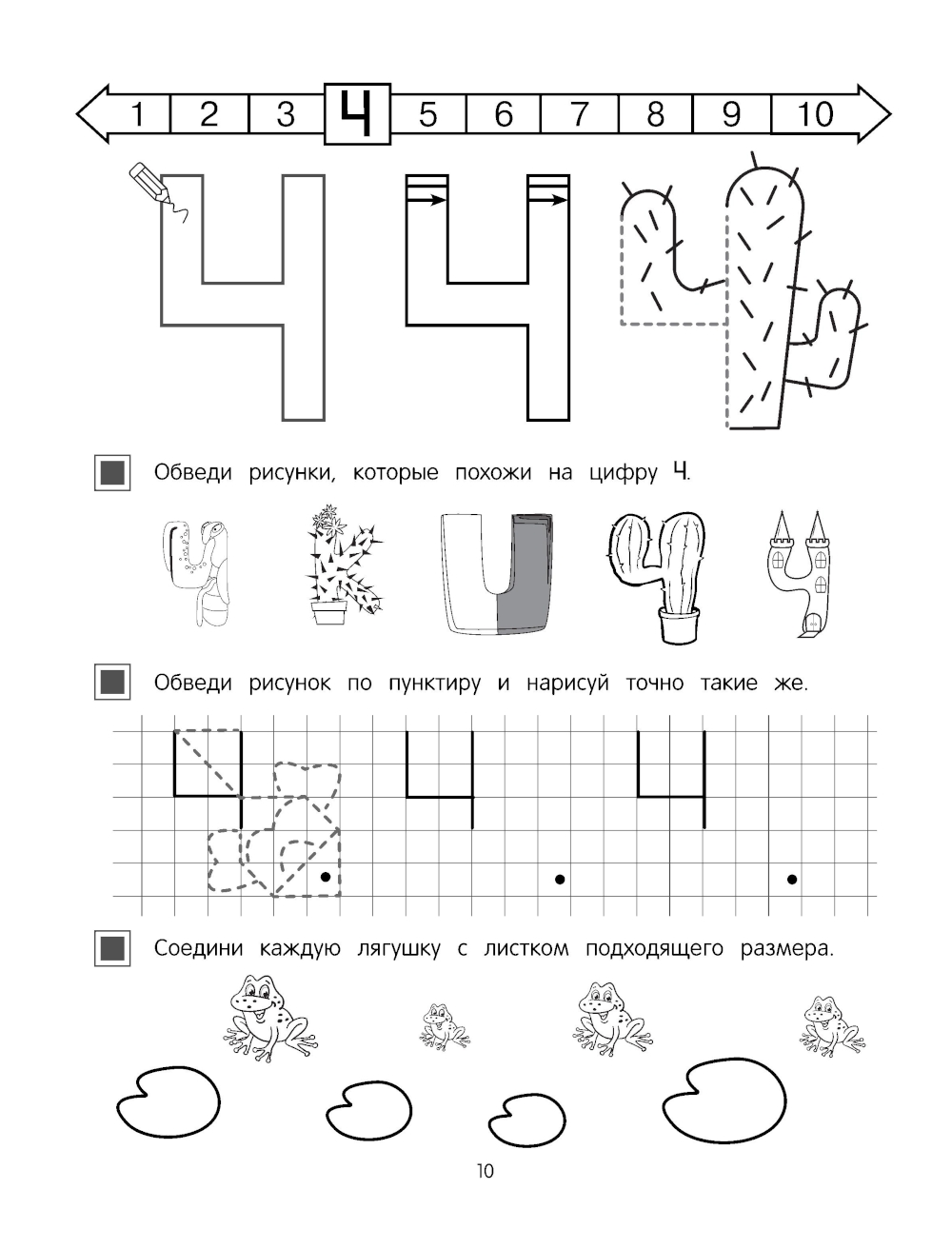 1 2 3 4 5 6 7 8 9 10

Обведи рисунки, которые похожи на цифру 4.

Обведи рисунок по пунктиру и нарисуй точно такие же.

Соедини каждую лягушку с листком подходящего размера.

10