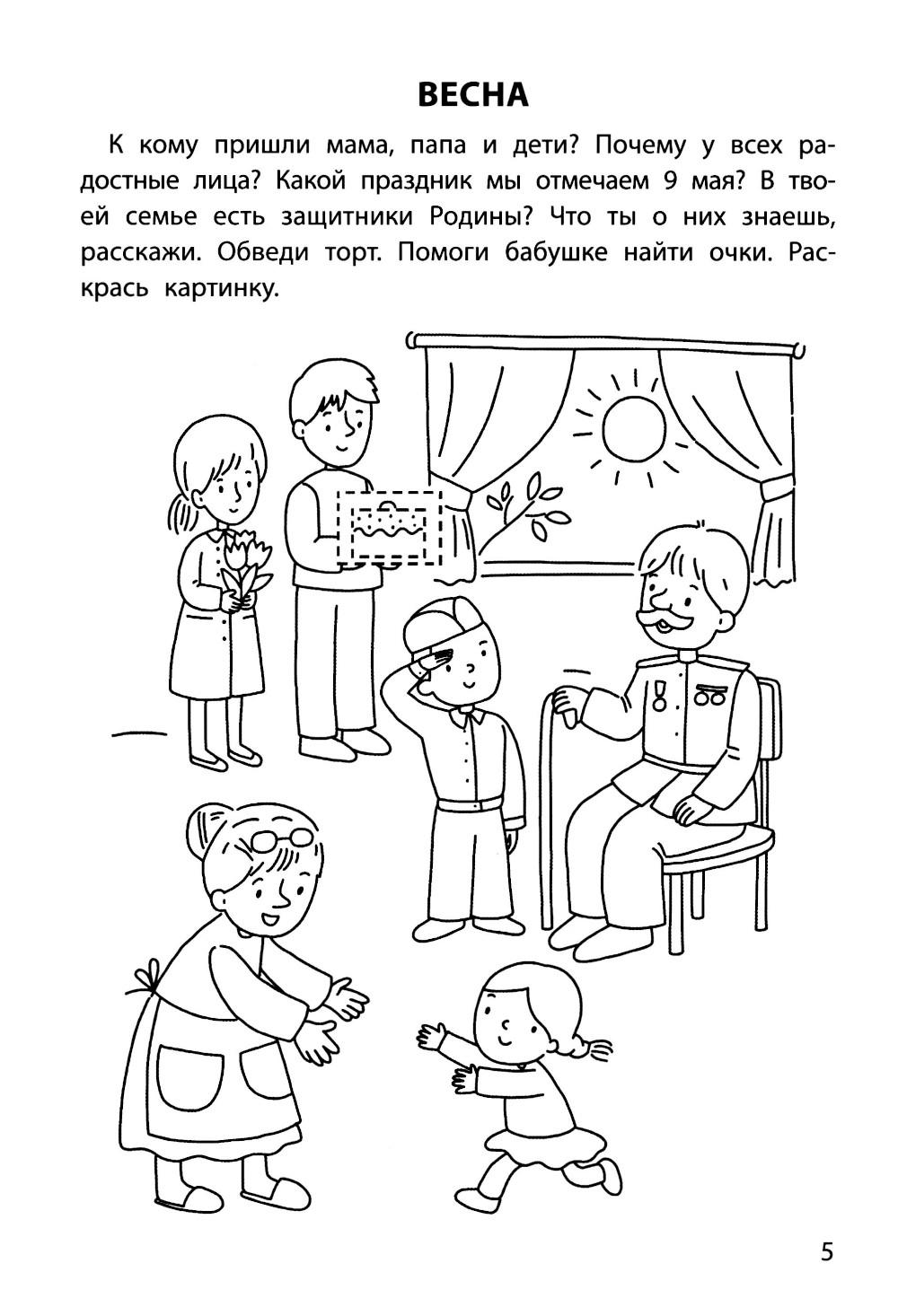 ВЕСНА

К кому пришли мама, папа и дети? Почему у всех радостные лица? Какой праздник мы отмечаем 9 мая? В твоей семье есть защитники Родины? Что ты о них знаешь, расскажи. Обведи торт. Помоги бабушке найти очки. Раскрась картинку.

5