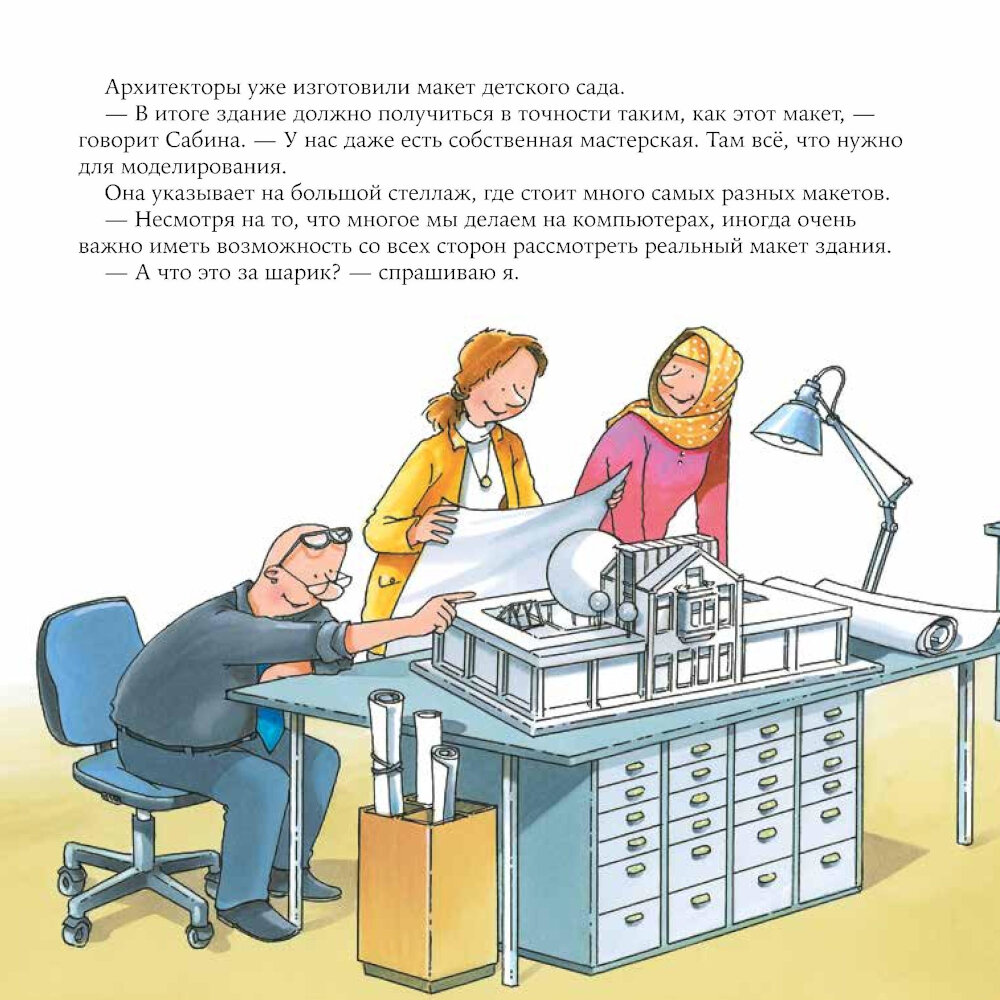 Архитекторы уже изготовили макет детского сада.

— В итоге здание должно получиться в точности таким, как этот макет, — говорит Сабина. — У нас даже есть собственная мастерская. Там всё, что нужно для моделирования.

Она указывает на большой стеллаж, где стоит много самых разных макетов.

— Несмотря на то, что многое мы делаем на компьютерах, иногда очень важно иметь возможность со всех сторон рассмотреть реальный макет здания.

— А что это за шарик? — спрашиваю я.