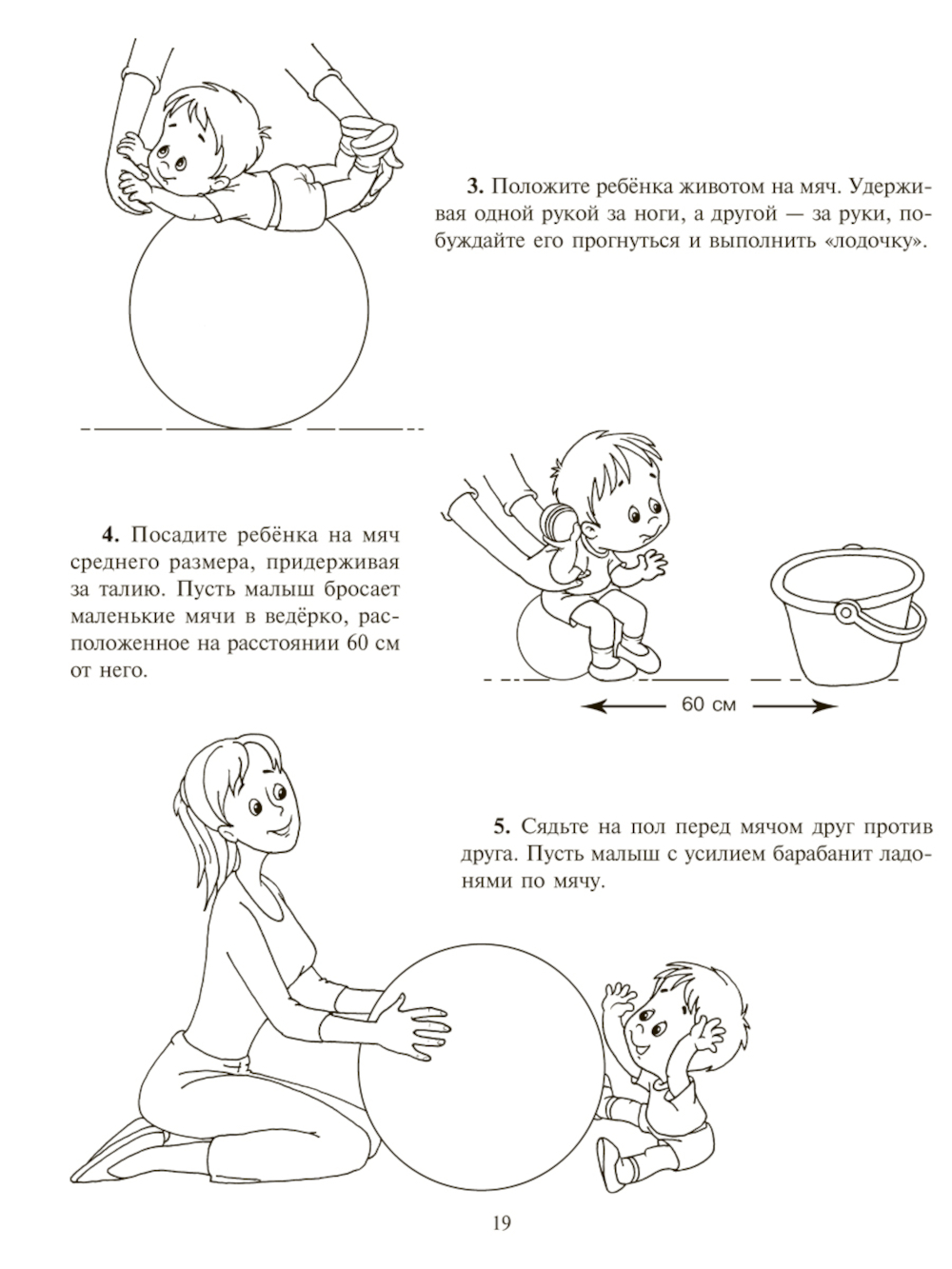 3. Положите ребёнка животом на мяч. Удерживая одной рукой за ноги, а другой — за руки, побуждайте его прогнуться и выполнить «лодочку».

4. Посадите ребёнка на мяч среднего размера, придерживая за талию. Пусть малыш бросает маленькие мячи в ведёрко, расположенное на расстоянии 60 см от него.

60 см

5. Сядьте на пол перед мячом друг против друга. Пусть малыш с усилием барабанит ладонями по мячу.

19