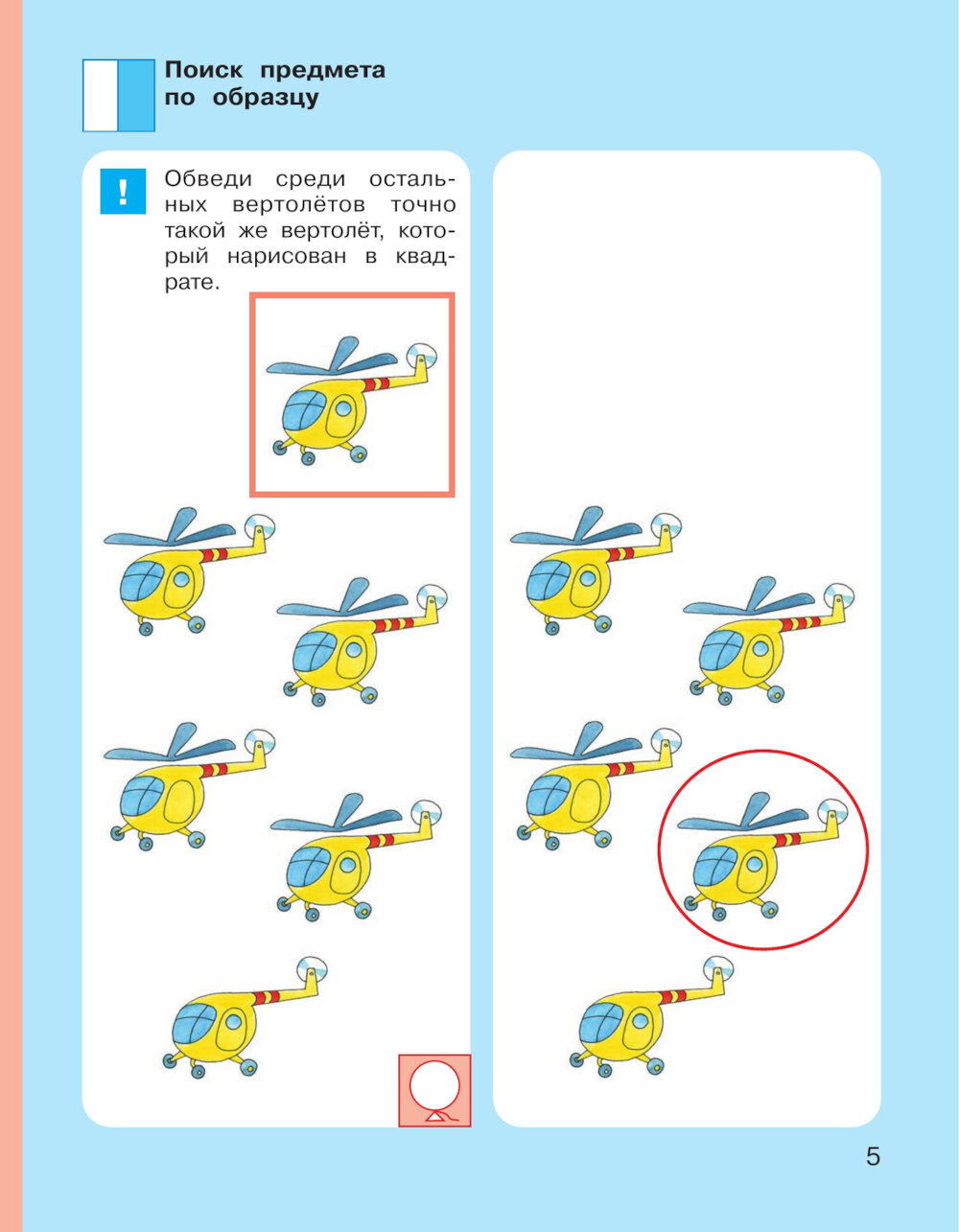 Поиск предмета по образцу

!

Обведи среди остальных вертолётов точно такой же вертолёт, который нарисован в квадрате.

5