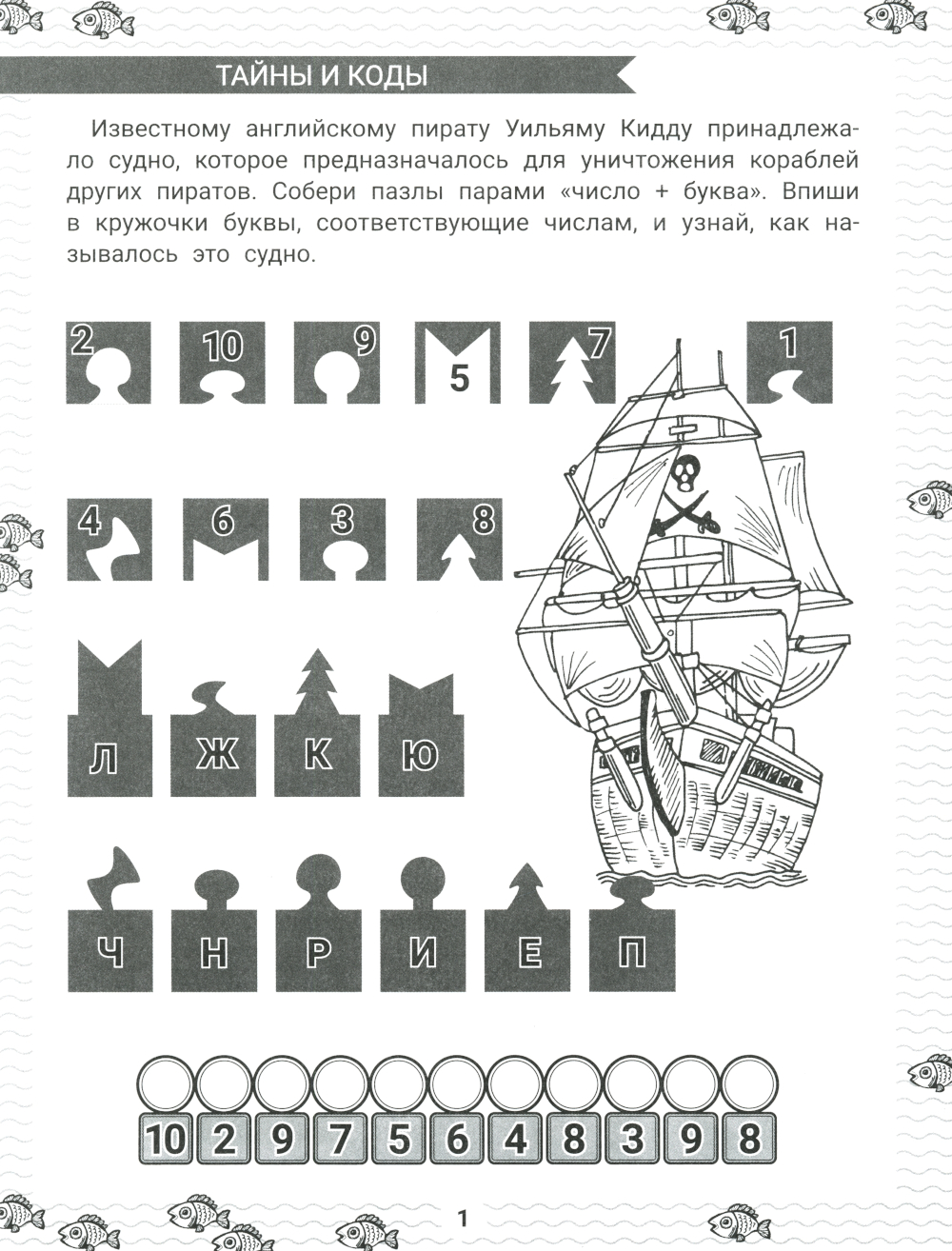 ТАЙНЫ И КОДЫ

Известному английскому пирату Уильяму Кидду принадлежало судно, которое предназначалось для уничтожения кораблей других пиратов. Собери пазлы парами «число + буква». Впиши в кружочки буквы, соответствующие числам, и узнай, как называлось это судно.

2 10 9 5 7 1

4 6 3 8

Л Ж К Ю

Ч Н Р И Е П

10 2 9 7 5 6 4 8 3 9 8

1