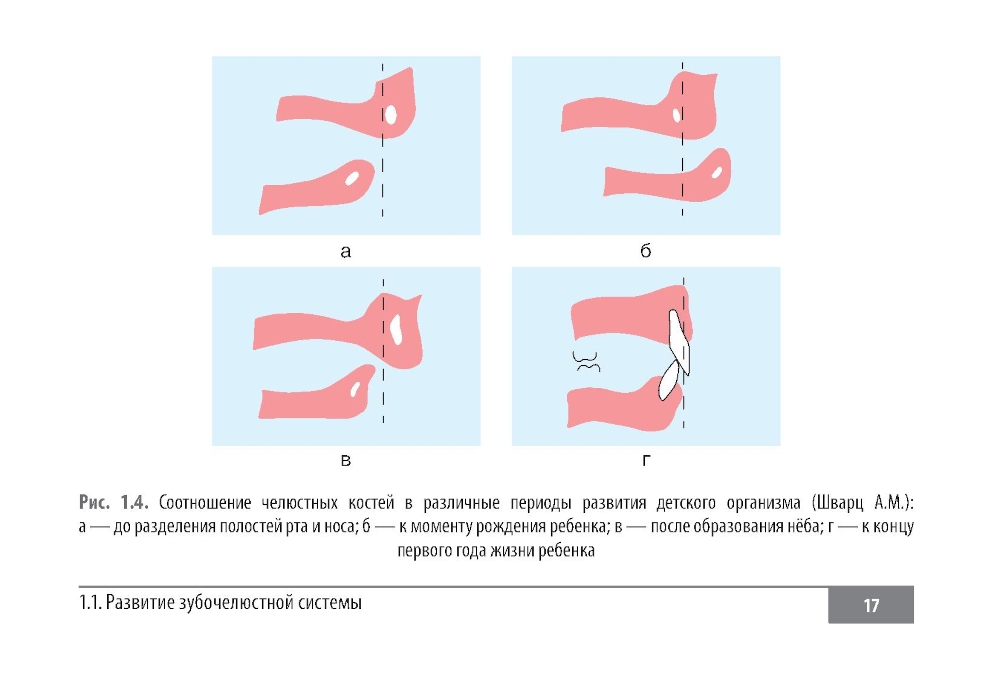 а

б

в

г

Рис. 1.4. Соотношение челюстных костей в различные периоды развития детского организма (Шварц А.М.): а — до разделения полостей рта и носа; б — к моменту рождения ребенка; в — после образования нёба; г — к концу первого года жизни ребенка

1.1. Развитие зубочелюстной системы

17