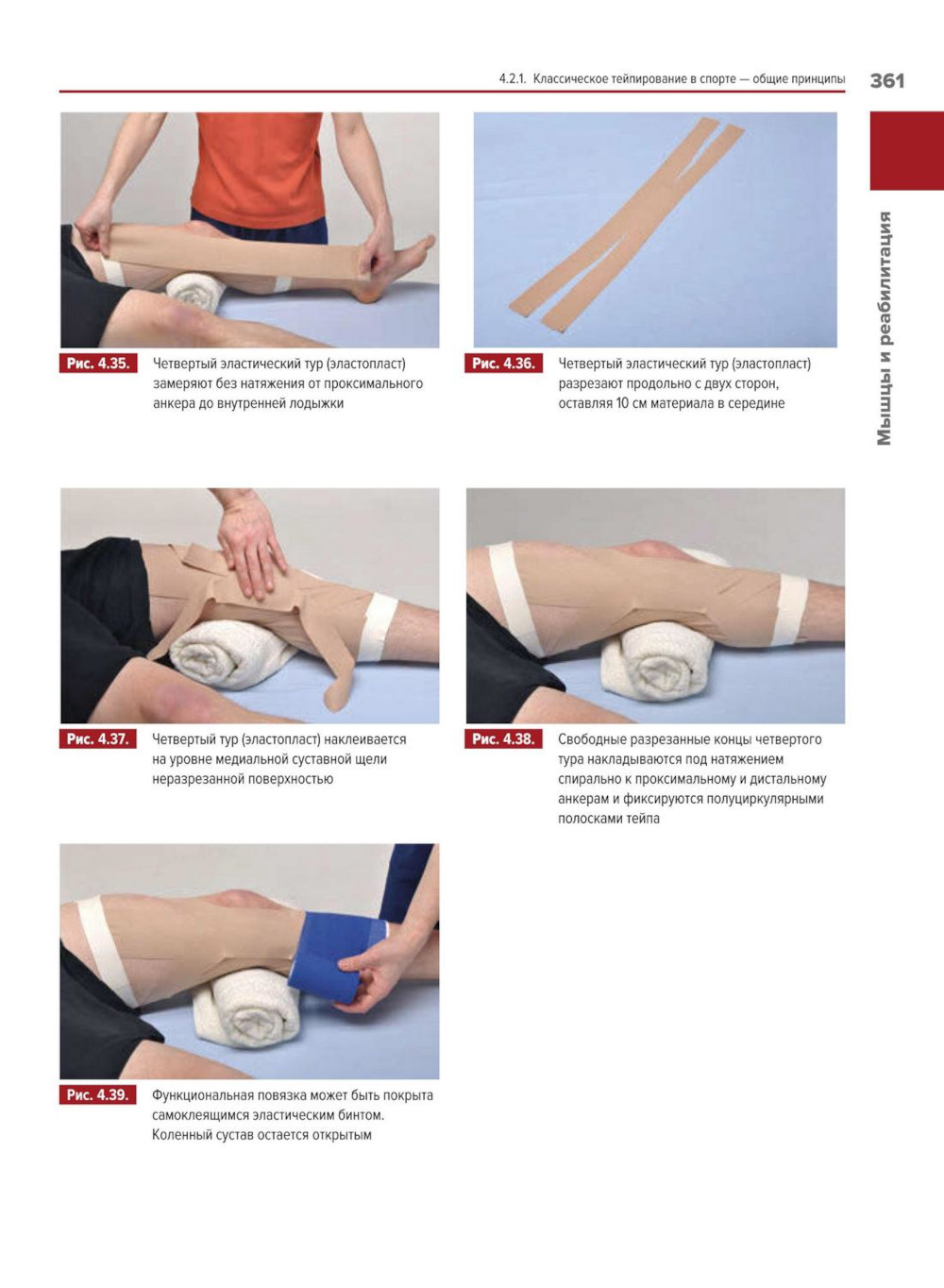 4.2.1. Классическое тейпирование в спорте — общие принципы 361

Мышцы и реабилитация

Рис. 4.35. Четвертый эластический тур (эластопласт) замеряют без натяжения от проксимального анкера до внутренней лодыжки

Рис. 4.36. Четвертый эластический тур (эластопласт) разрезают продольно с двух сторон, оставляя 10 см материала в середине

Рис. 4.37. Четвертый тур (эластопласт) наклеивается на уровне медиальной суставной щели неразрезанной поверхностью

Рис. 4.38. Свободные разрезанные концы четвертого тура накладываются под натяжением спирально к проксимальному и дистальному анкерам и фиксируются полуциркулярными полосками тейпа

Рис. 4.39. Функциональная повязка может быть покрыта самоклеящимся эластическим бинтом. Коленный сустав остается открытым