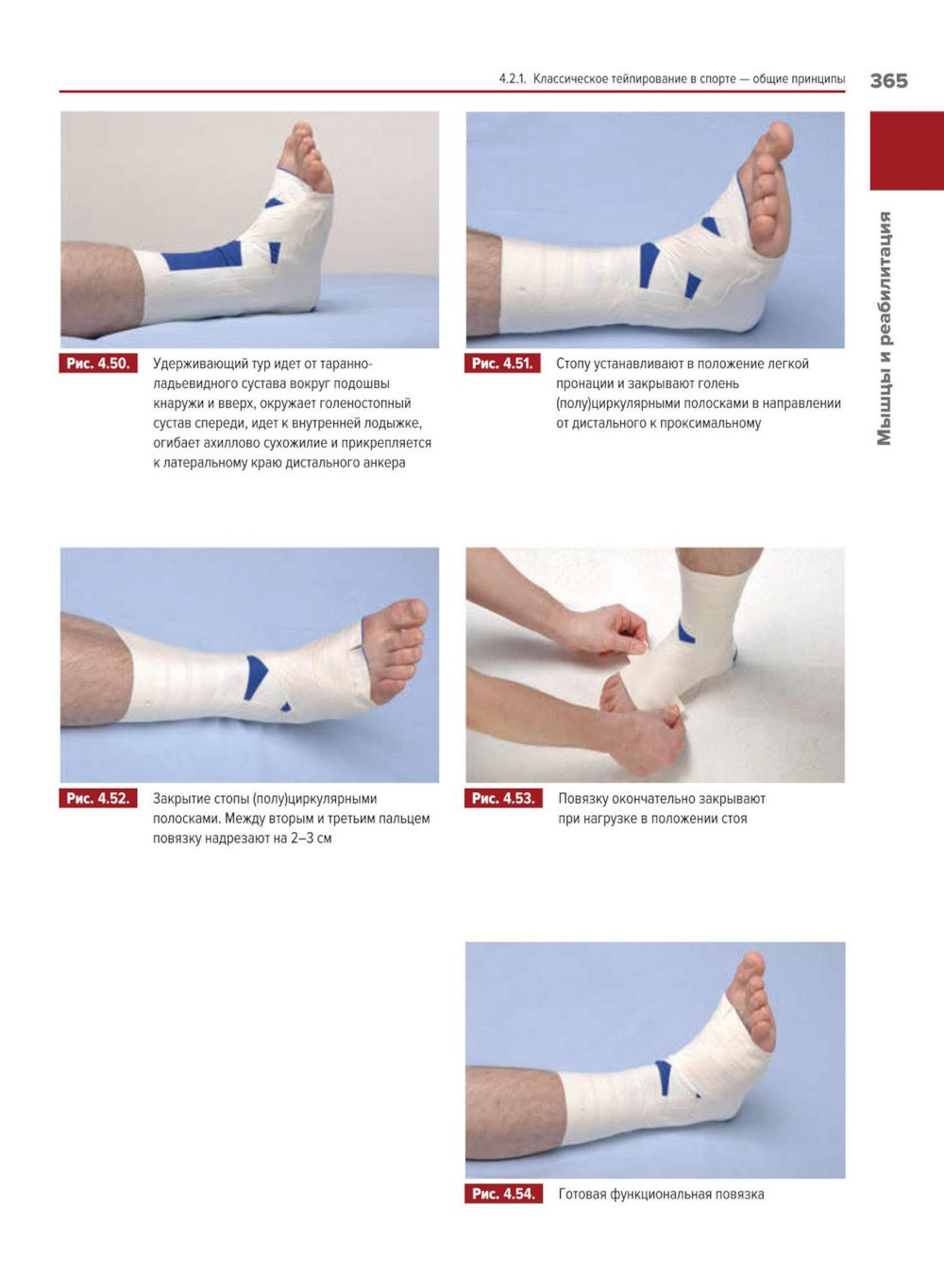 4.2.1. Классическое тейпирование в спорте — общие принципы 365

Мышцы и реабилитация

Рис. 4.50. Удерживающий тур идет от таранно-ладьевидного сустава вокруг подошвы кнаружи и вверх, окружает голеностопный сустав спереди, идет к внутренней лодыжке, огибает ахиллово сухожилие и прикрепляется к латеральному краю дистального анкера

Рис. 4.51. Стопу устанавливают в положение легкой пронации и закрывают голень (полу)циркулярными полосками в направлении от дистального к проксимальному

Рис. 4.52. Закрытие стопы (полу)циркулярными полосками. Между вторым и третьим пальцем повязку надрезают на 2–3 см

Рис. 4.53. Повязку окончательно закрывают при нагрузке в положении стоя

Рис. 4.54. Готовая функциональная повязка