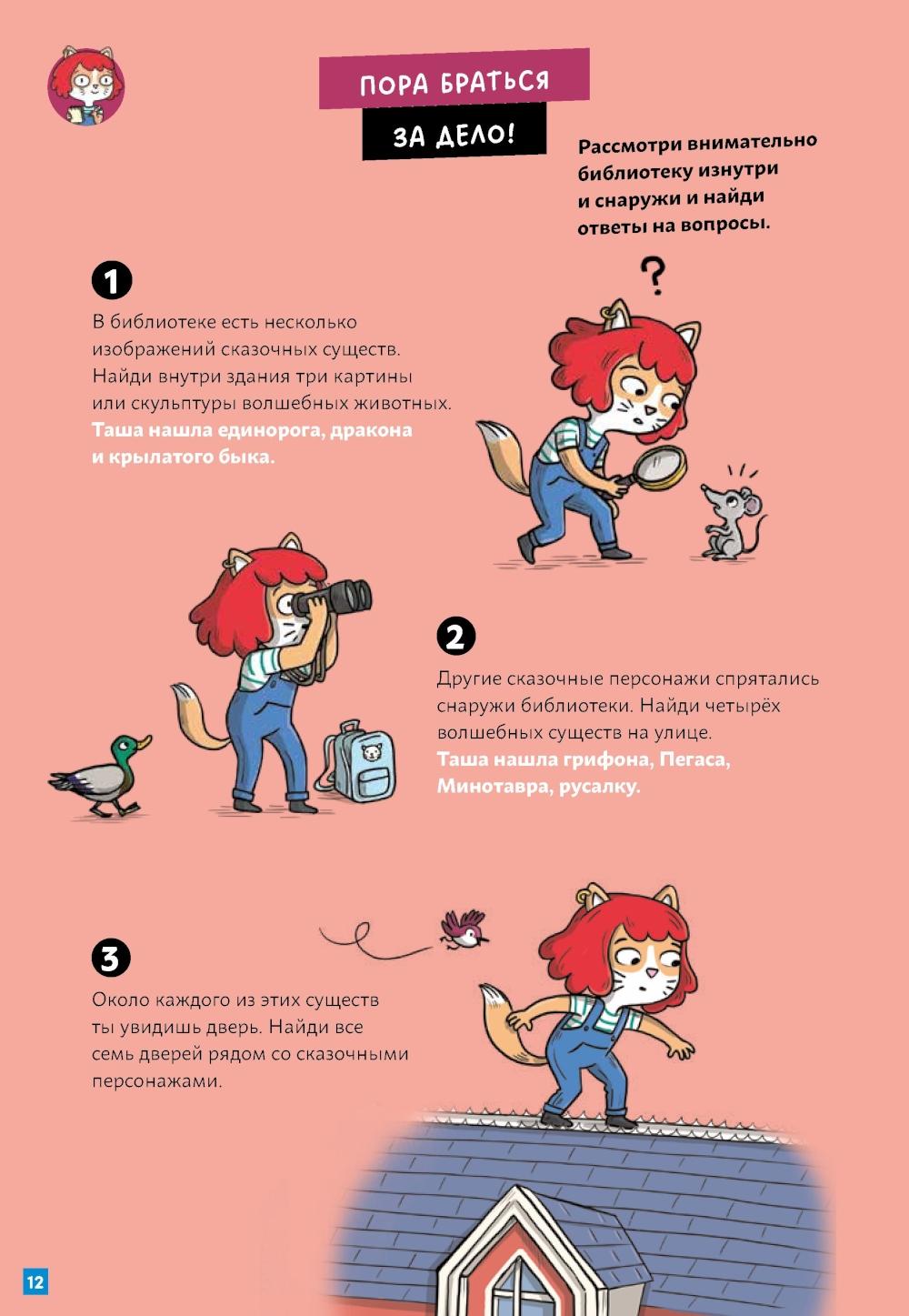 ПОРА БРАТЬСЯ
ЗА ДЕЛО!

Рассмотри внимательно библиотеку изнутри и снаружи и найди ответы на вопросы.

?

1

В библиотеке есть несколько изображений сказочных существ. Найди внутри здания три картины или скульптуры волшебных животных.
Таша нашла единорога, дракона и крылатого быка.

2

Другие сказочные персонажи спрятались снаружи библиотеки. Найди четырёх волшебных существ на улице.
Таша нашла грифона, Пегаса, Минотавра, русалку.

3

Около каждого из этих существ ты увидишь дверь. Найди все семь дверей рядом со сказочными персонажами.

12