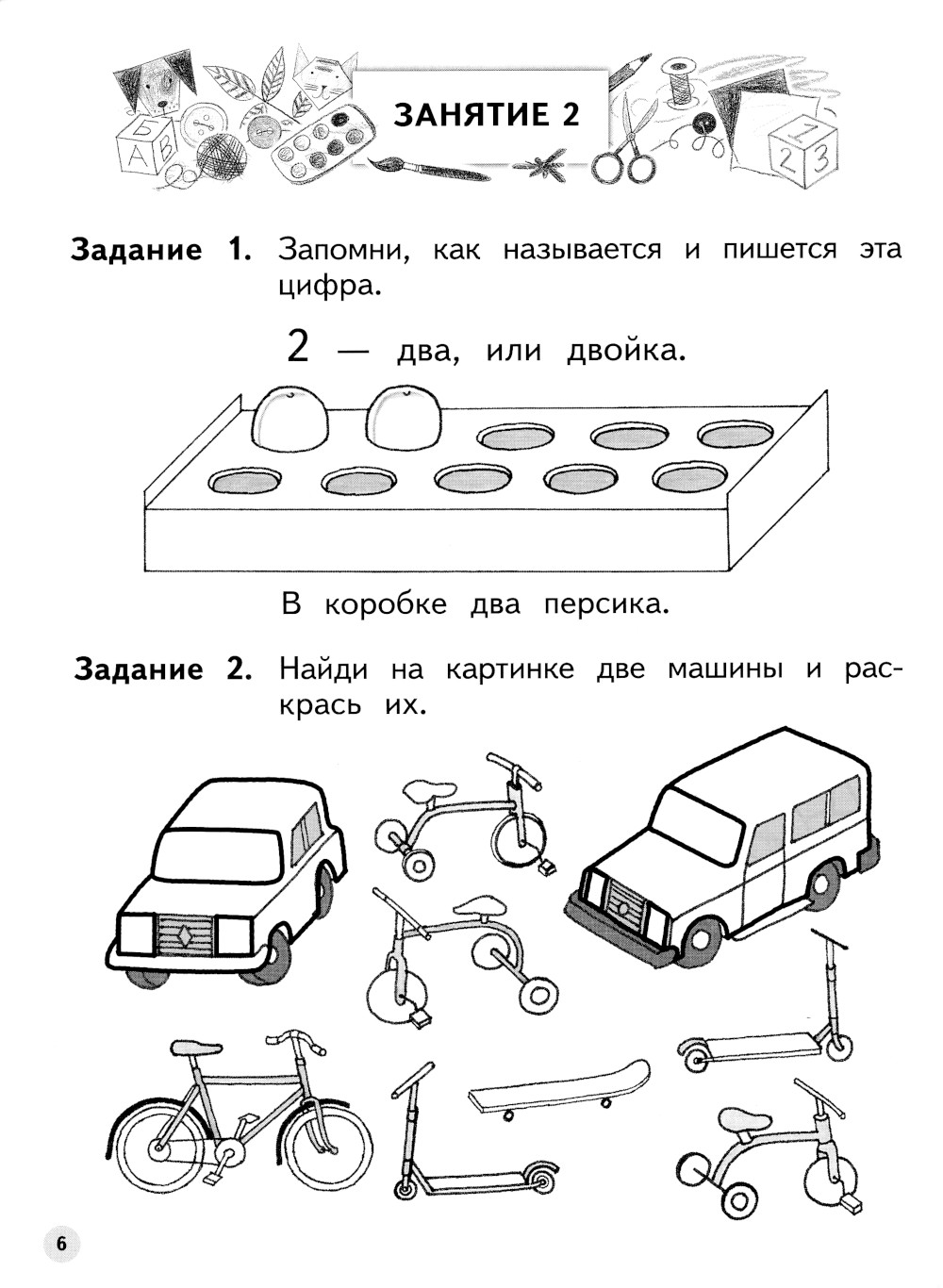 ЗАНЯТИЕ 2

Б
А
В

1
2
3

**Задание 1.** Запомни, как называется и пишется эта цифра.

2 — два, или двойка.

В коробке два персика.

**Задание 2.** Найди на картинке две машины и раскрась их.

6