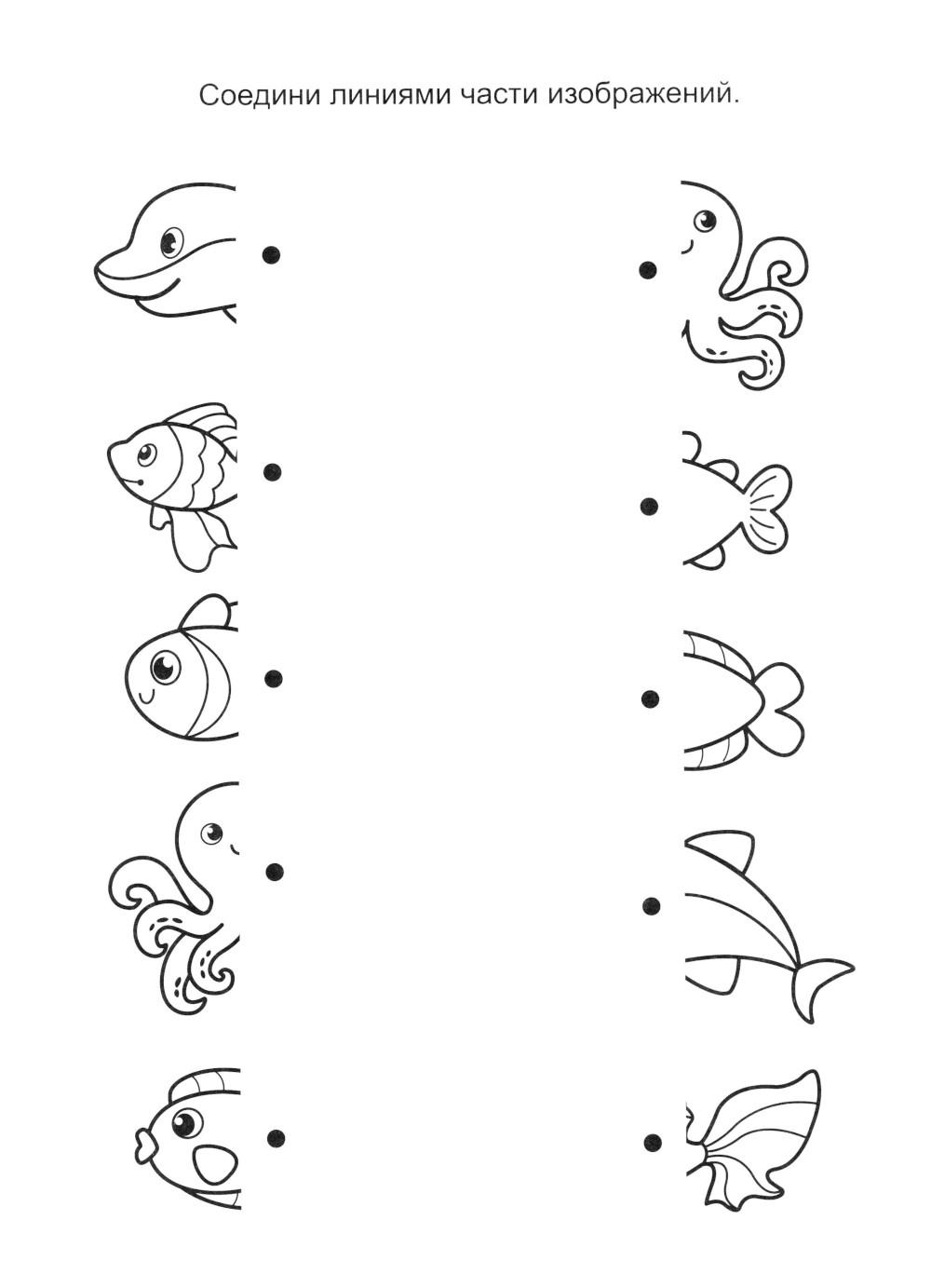 Соедини линиями части изображений.