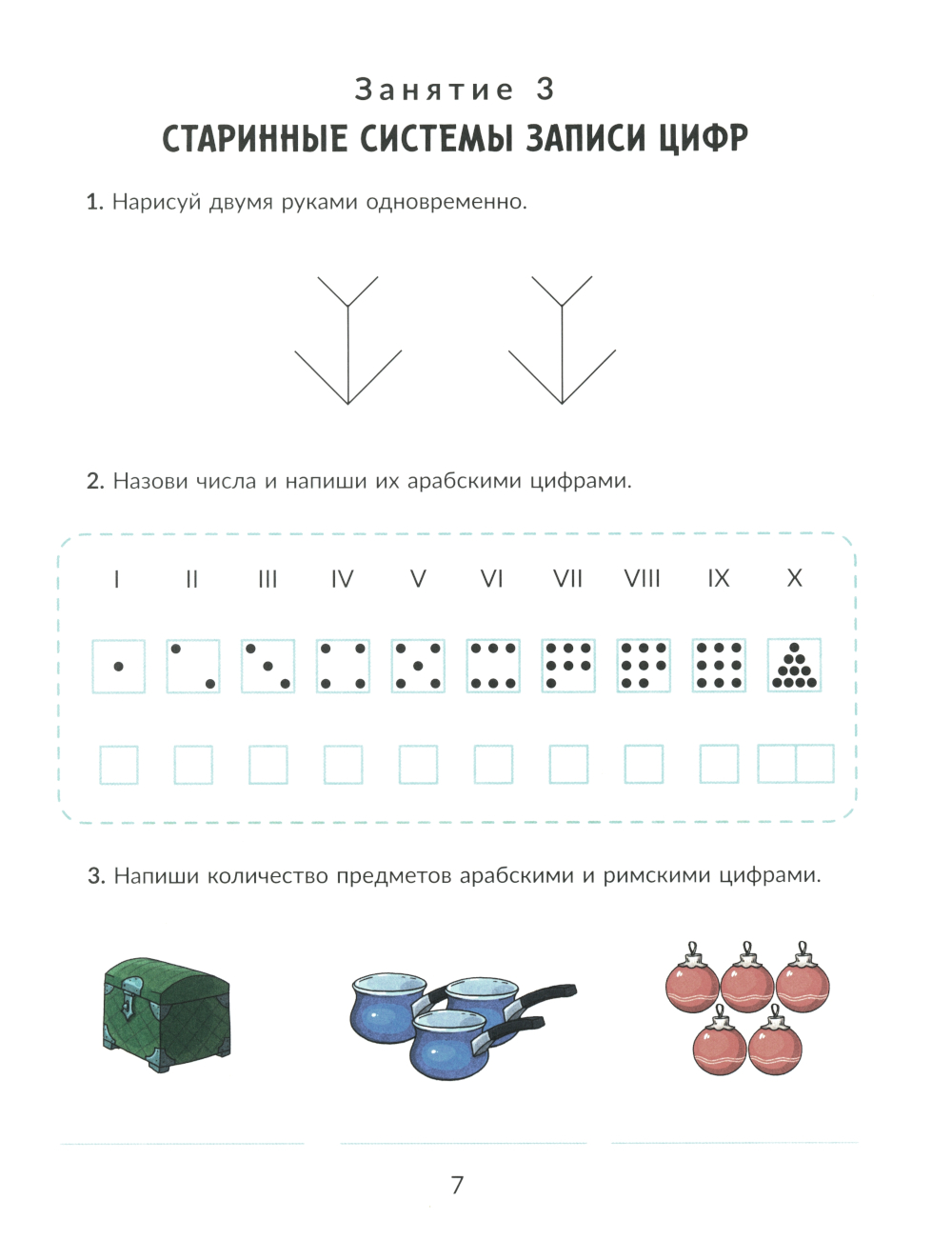 Занятие 3

СТАРИННЫЕ СИСТЕМЫ ЗАПИСИ ЦИФР

1. Нарисуй двумя руками одновременно.

2. Назови числа и напиши их арабскими цифрами.

I II III IV V VI VII VIII IX X

3. Напиши количество предметов арабскими и римскими цифрами.

7