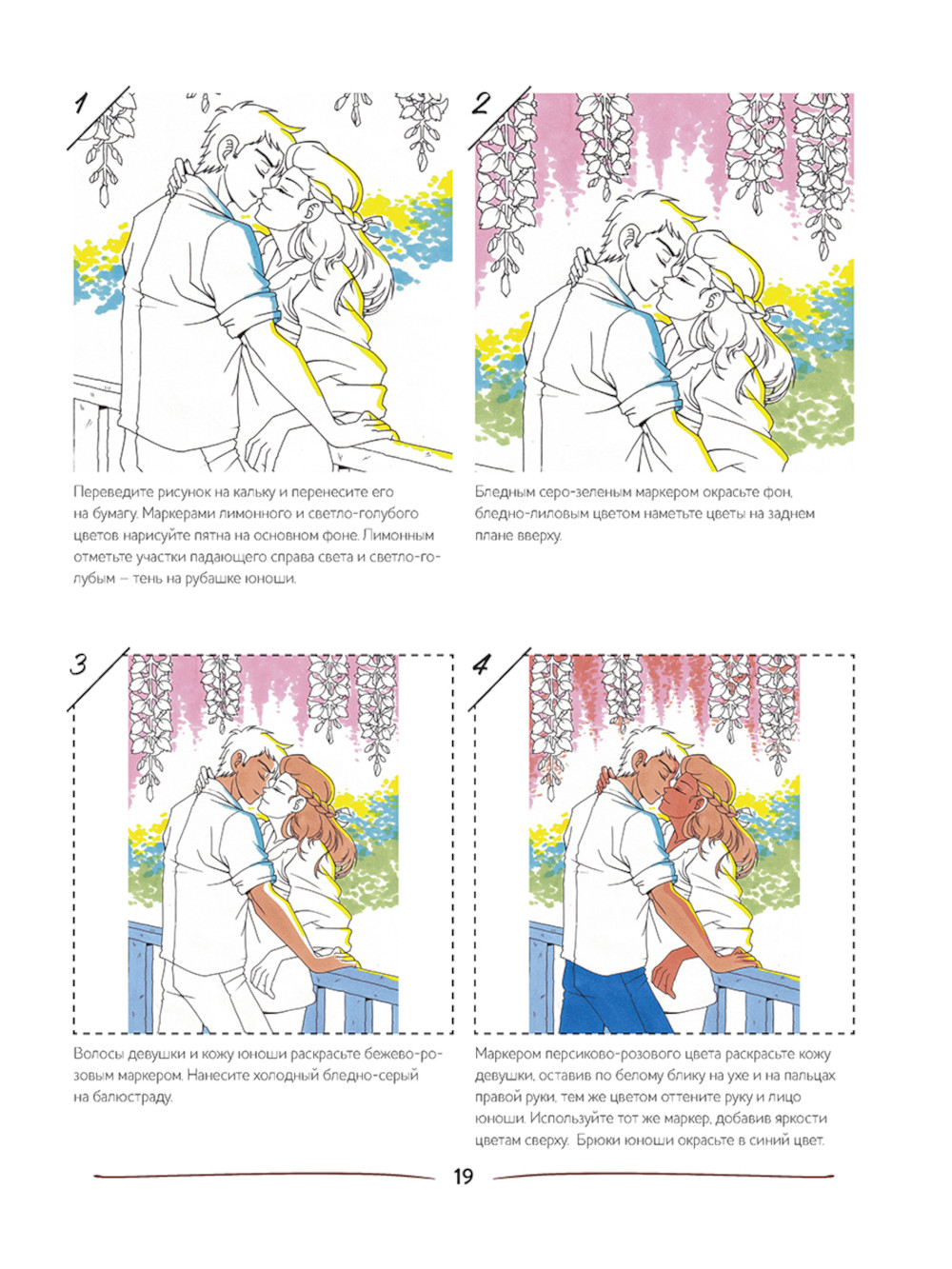 1

Переведите рисунок на кальку и перенесите его на бумагу. Маркерами лимонного и светло-голубого цветов нарисуйте пятна на основном фоне. Лимонным отметьте участки падающего справа света и светло-голубым – тень на рубашке юноши.

2

Бледным серо-зеленым маркером окрасьте фон, бледно-лиловым цветом наметьте цветы на заднем плане вверху.

3

Волосы девушки и кожу юноши раскрасьте бежево-розовым маркером. Нанесите холодный бледно-серый на балюстраду.

4

Маркером персиково-розового цвета раскрасьте кожу девушки, оставив по белому блику на ухе и на пальцах правой руки, тем же цветом оттените руку и лицо юноши. Используйте тот же маркер, добавив яркости цветам сверху. Брюки юноши окрасьте в синий цвет.

19