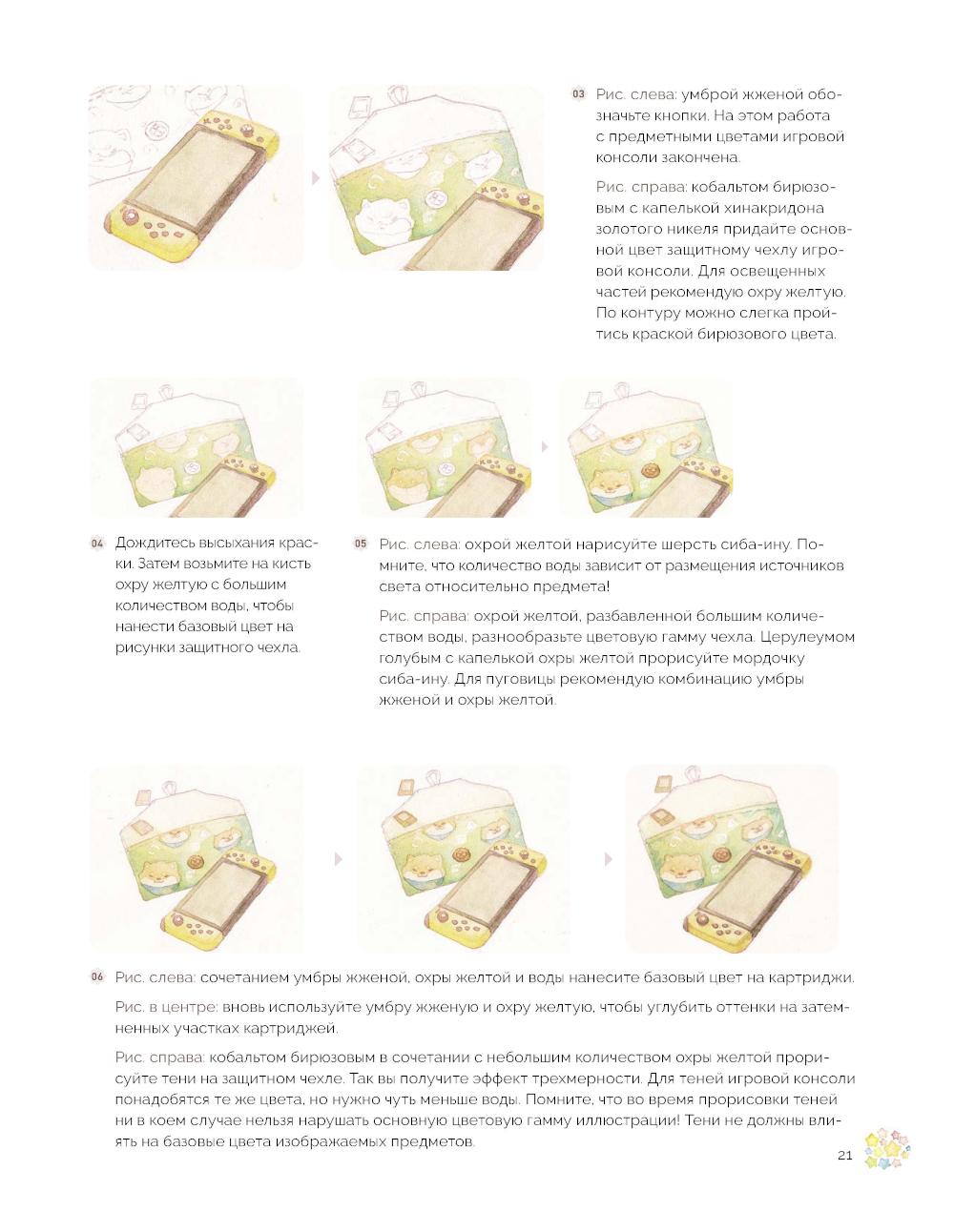 03 Рис. слева: умброй жженой обозначьте кнопки. На этом работа с предметными цветами игровой консоли закончена.

Рис. справа: кобальтом бирюзовым с капелькой хинакридона золотого никеля придайте основной цвет защитному чехлу игровой консоли. Для освещенных частей рекомендую охру желтую. По контуру можно слегка пройтись краской бирюзового цвета.

04 Дождитесь высыхания краски. Затем возьмите на кисть охру желтую с большим количеством воды, чтобы нанести базовый цвет на рисунки защитного чехла.

05 Рис. слева: охрой желтой нарисуйте шерсть сиба-ину. Помните, что количество воды зависит от размещения источников света относительно предмета!

Рис. справа: охрой желтой, разбавленной большим количеством воды, разнообразьте цветовую гамму чехла. Церулеумом голубым с капелькой охры желтой прорисуйте мордочку сиба-ину. Для пуговицы рекомендую комбинацию умбры жженой и охры желтой.

06 Рис. слева: сочетанием умбры жженой, охры желтой и воды нанесите базовый цвет на картриджи.

Рис. в центре: вновь используйте умбру жженую и охру желтую, чтобы углубить оттенки на затемненных участках картриджей.

Рис. справа: кобальтом бирюзовым в сочетании с небольшим количеством охры желтой прорисуйте тени на защитном чехле. Так вы получите эффект трехмерности. Для теней игровой консоли понадобятся те же цвета, но нужно чуть меньше воды. Помните, что во время прорисовки теней ни в коем случае нельзя нарушать основную цветовую гамму иллюстрации! Тени не должны влиять на базовые цвета изображаемых предметов.

21