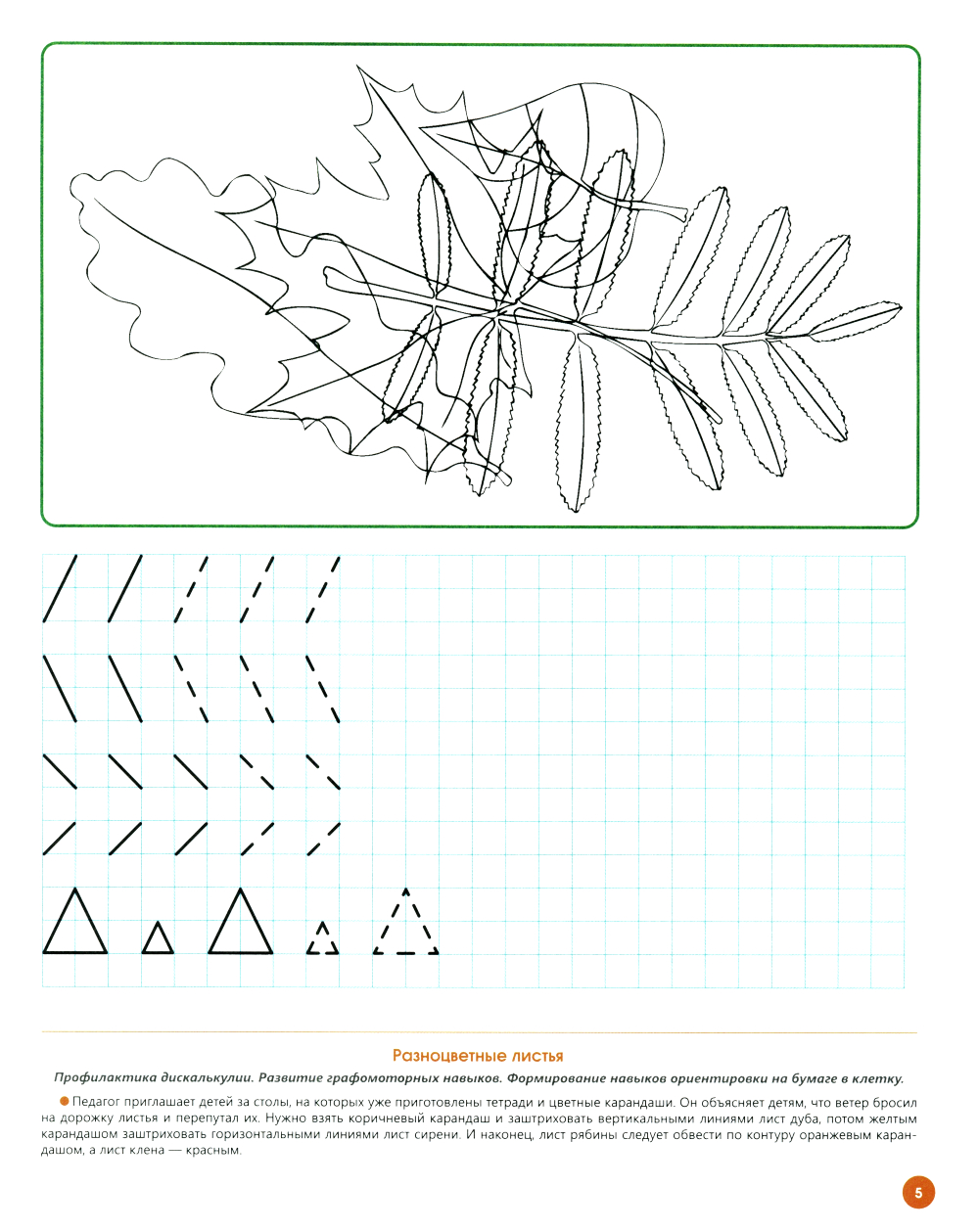 Разноцветные листья

Профилактика дискалькулии. Развитие графомоторных навыков. Формирование навыков ориентировки на бумаге в клетку.

Педагог приглашает детей за столы, на которых уже приготовлены тетради и цветные карандаши. Он объясняет детям, что ветер бросил на дорожку листья и перепутал их. Нужно взять коричневый карандаш и заштриховать вертикальными линиями лист дуба, потом желтым карандашом заштриховать горизонтальными линиями лист сирени. И наконец, лист рябины следует обвести по контуру оранжевым карандашом, а лист клена — красным.

5