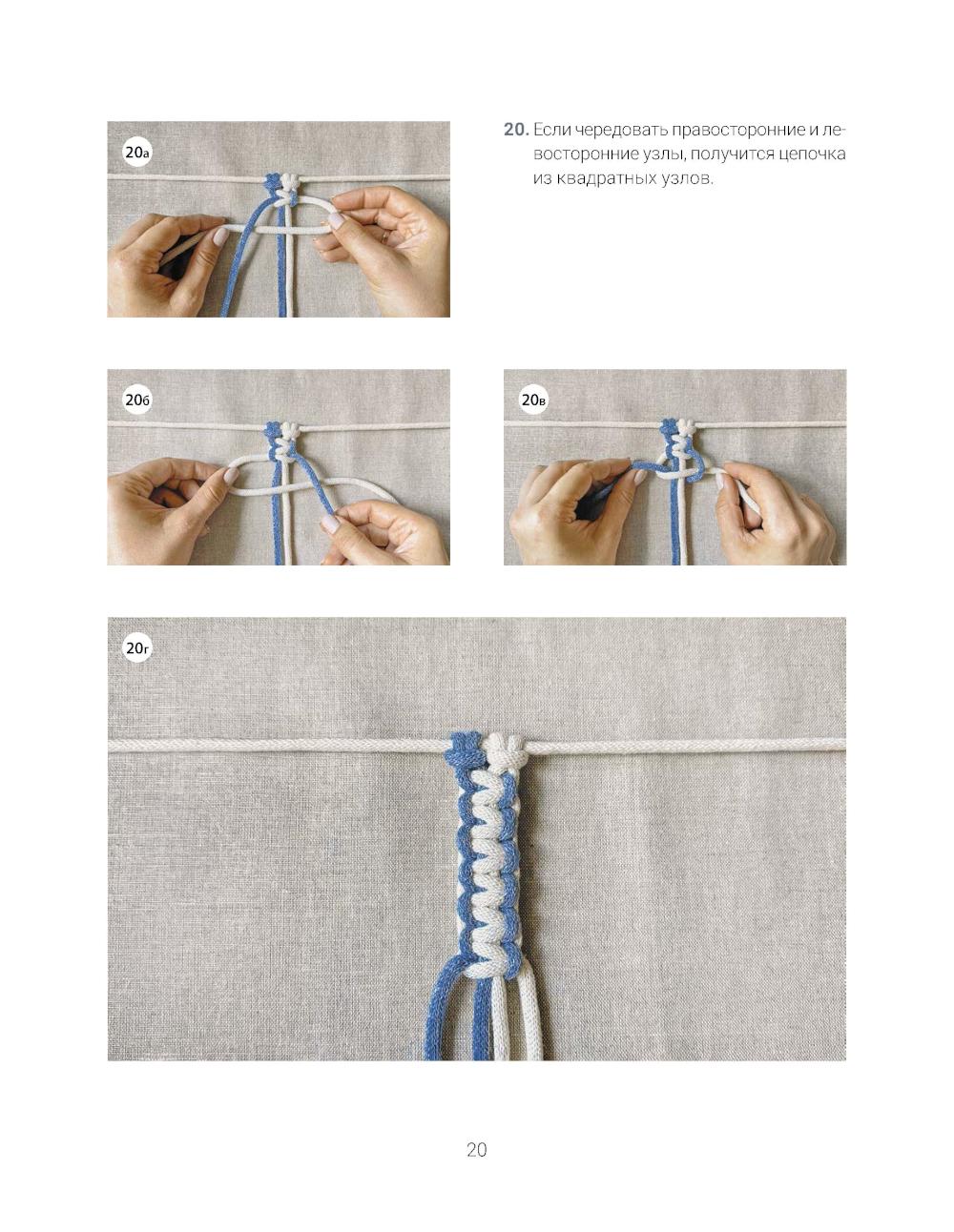 20а

20. Если чередовать правосторонние и левосторонние узлы, получится цепочка из квадратных узлов.

20б

20в

20г

20