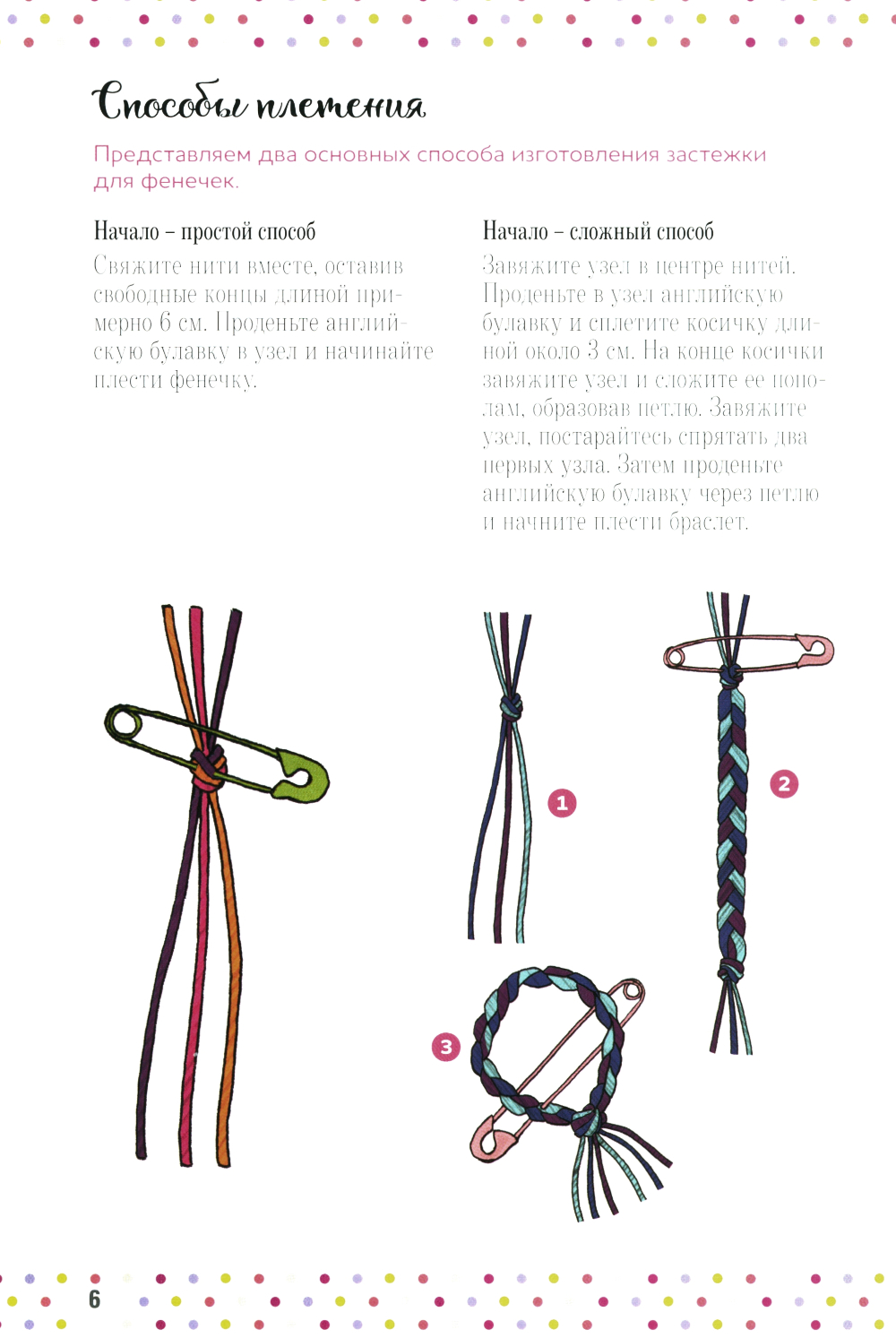 Способы плетения

Представляем два основных способа изготовления застежки для фенечек.

Начало – простой способ

Свяжите нити вместе, оставив свободные концы длиной примерно 6 см. Проденьте английскую булавку в узел и начинайте плести фенечку.

Начало – сложный способ

Завяжите узел в центре нитей. Проденьте в узел английскую булавку и сплетите косичку длиной около 3 см. На конце косички завяжите узел и сложите ее пополам, образовав петлю. Завяжите узел, постарайтесь спрятать два первых узла. Затем проденьте английскую булавку через петлю и начните плести браслет.

1

2

3

6