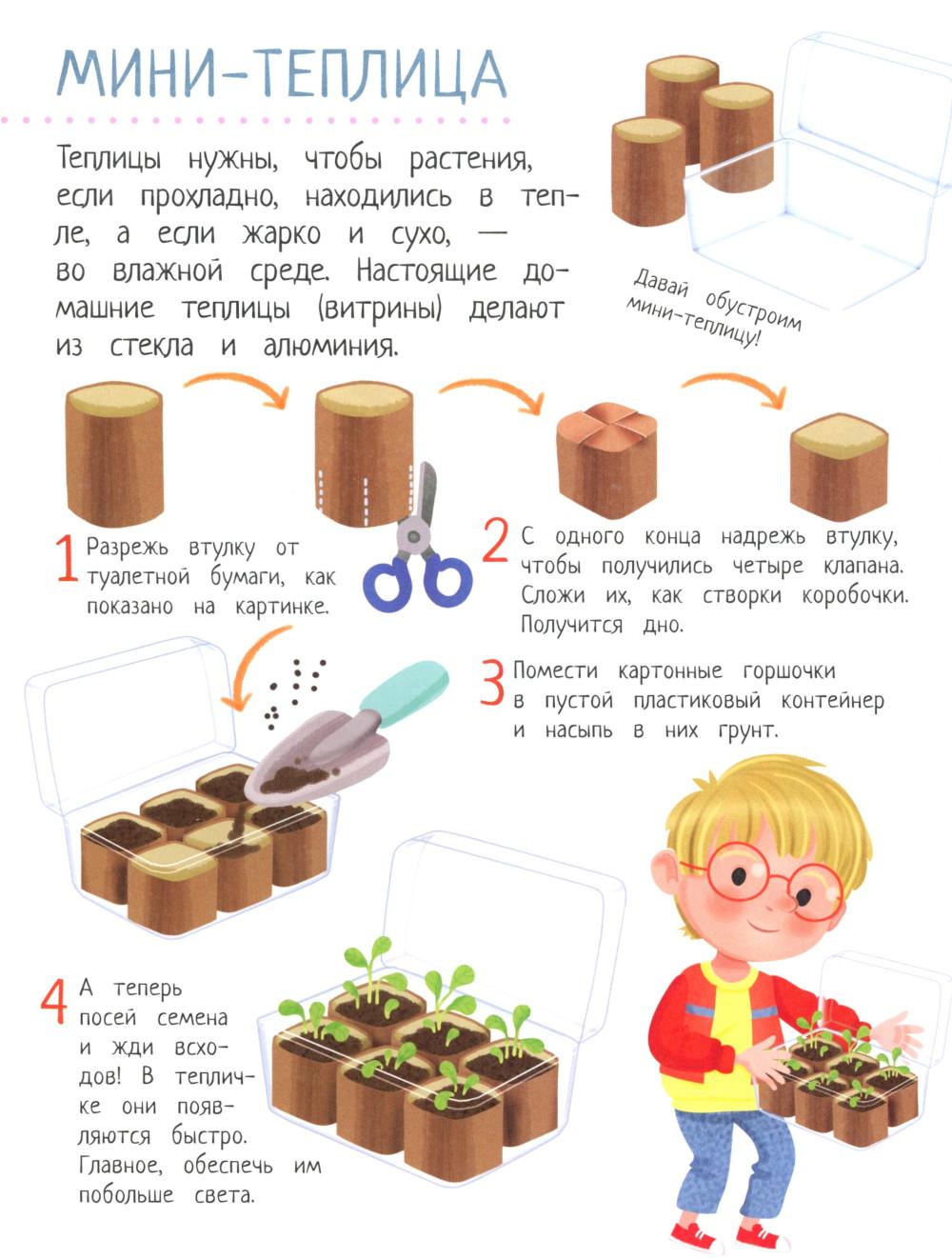 МИНИ-ТЕПЛИЦА

Теплицы нужны, чтобы растения, если прохладно, находились в тепле, а если жарко и сухо, — во влажной среде. Настоящие домашние теплицы (витрины) делают из стекла и алюминия.

Давай обустроим мини-теплицу!

1 Разрежь втулку от туалетной бумаги, как показано на картинке.

2 С одного конца надрежь втулку, чтобы получились четыре клапана. Сложи их, как створки коробочки. Получится дно.

3 Помести картонные горшочки в пустой пластиковый контейнер и насыпь в них грунт.

4 А теперь посей семена и жди всходов! В тепличке они появляются быстро. Главное, обеспечь им побольше света.