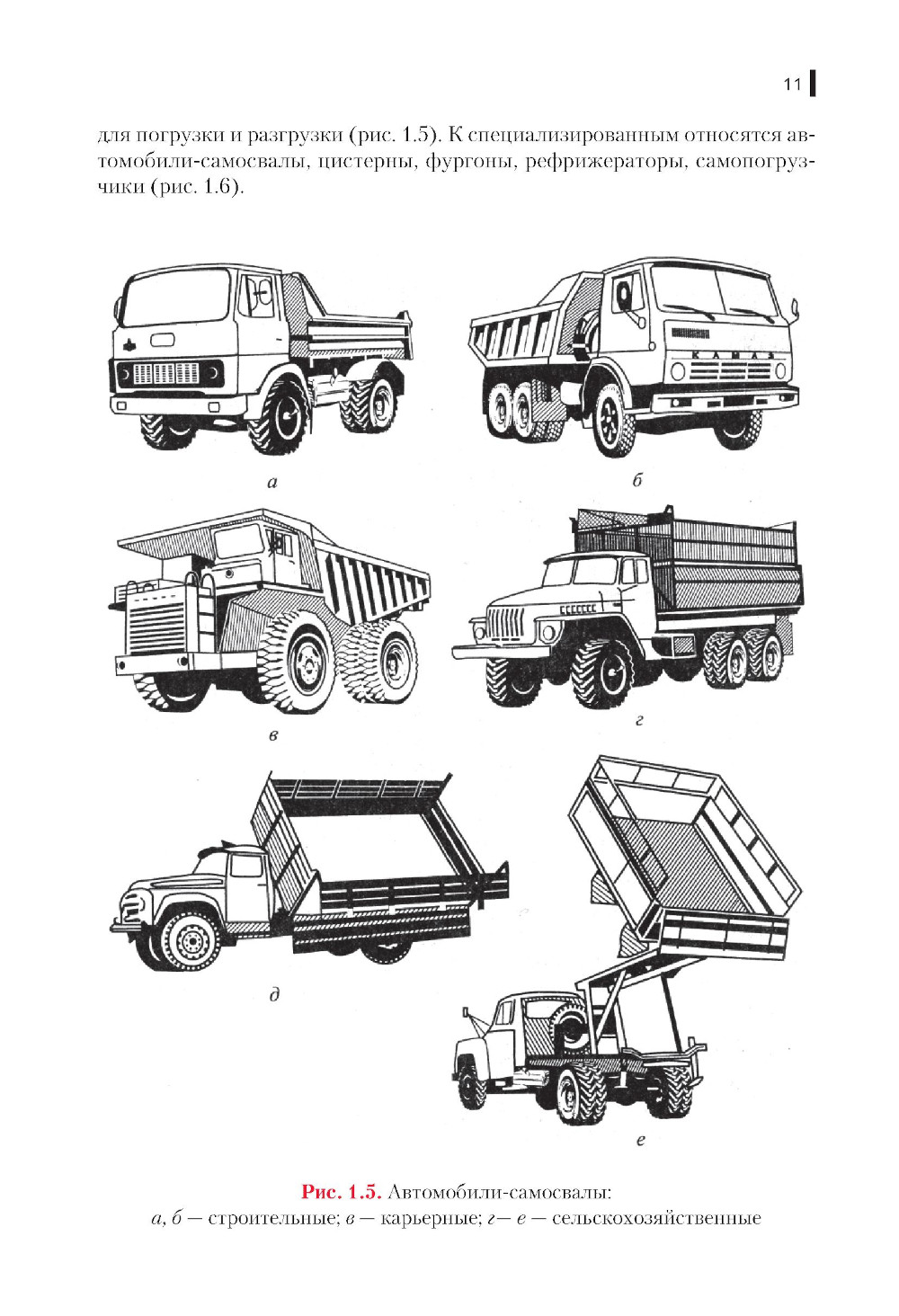 11

для погрузки и разгрузки (рис. 1.5). К специализированным относятся автомобили-самосвалы, цистерны, фургоны, рефрижераторы, самопогрузчики (рис. 1.6).

КАМАЗ

а

б

в

г

д

е

Рис. 1.5. Автомобили-самосвалы:
а, б — строительные; в — карьерные; г— е — сельскохозяйственные