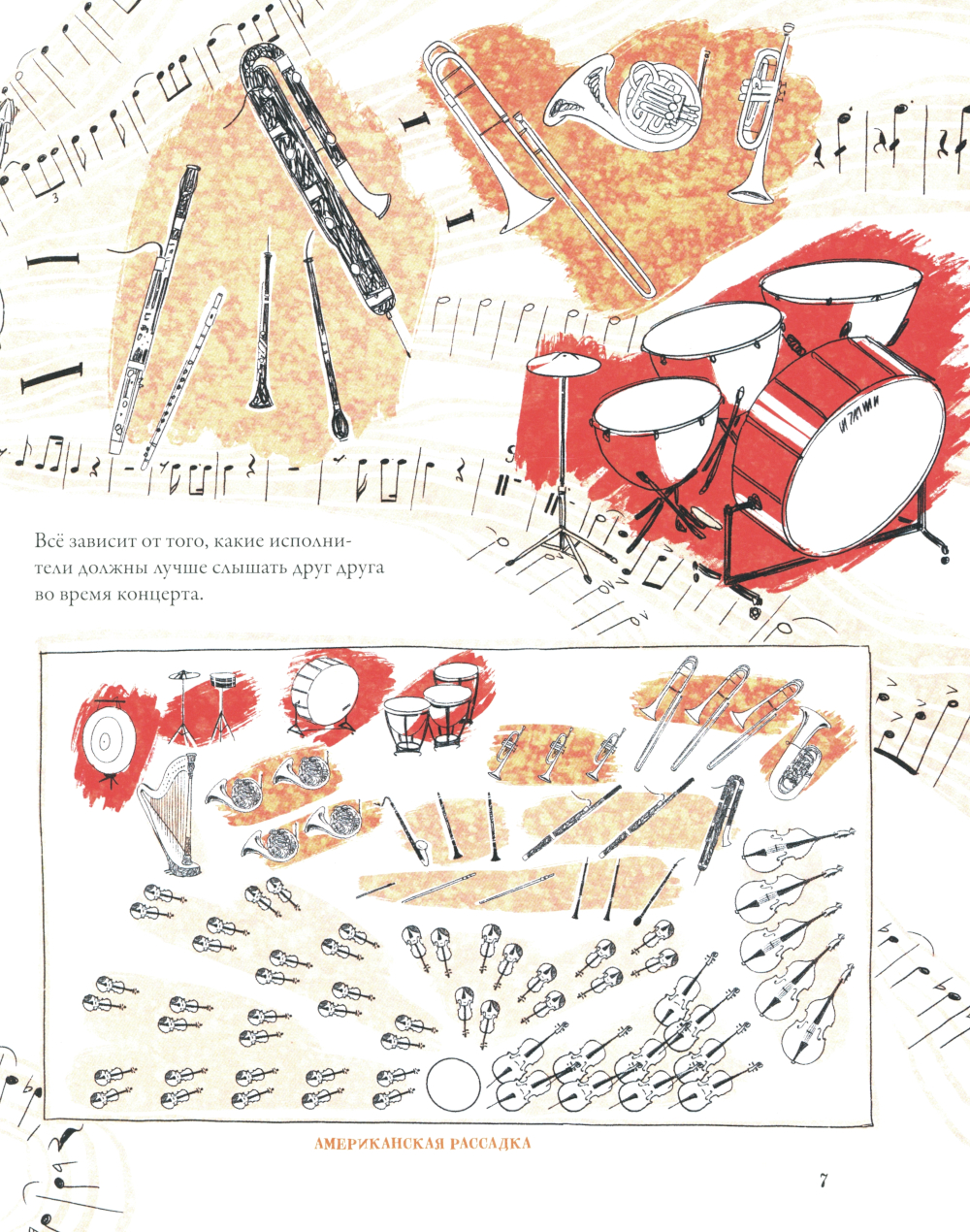 Всё зависит от того, какие исполнители должны лучше слышать друг друга во время концерта.

АМЕРИКАНСКАЯ РАССАДКА

7